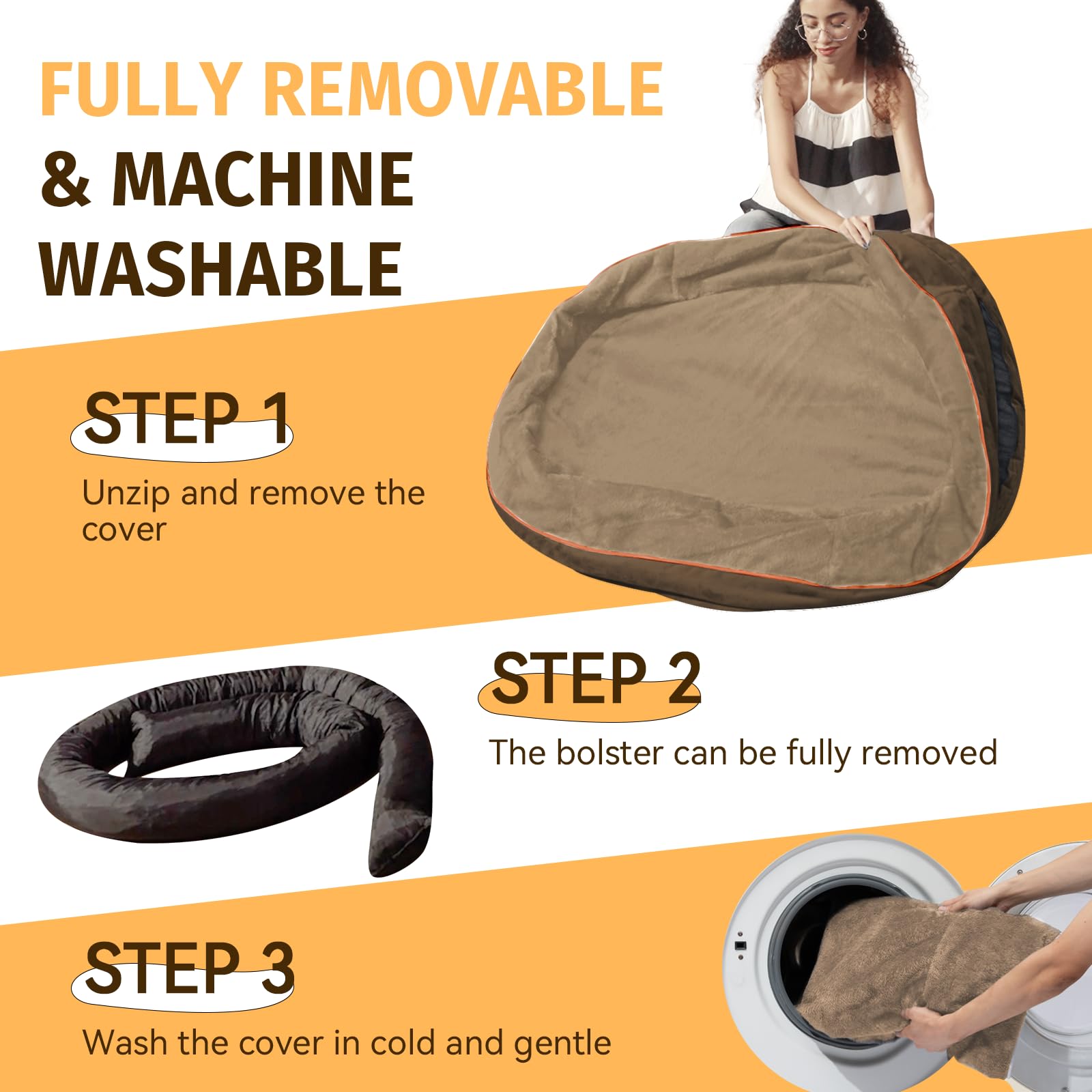 FULLY REMOVABLE & MACHINE WASHABLE

STEP 1

Unzip and remove the cover

STEP 2

The bolster can be fully removed

STEP 3

Wash the cover in cold and gentle