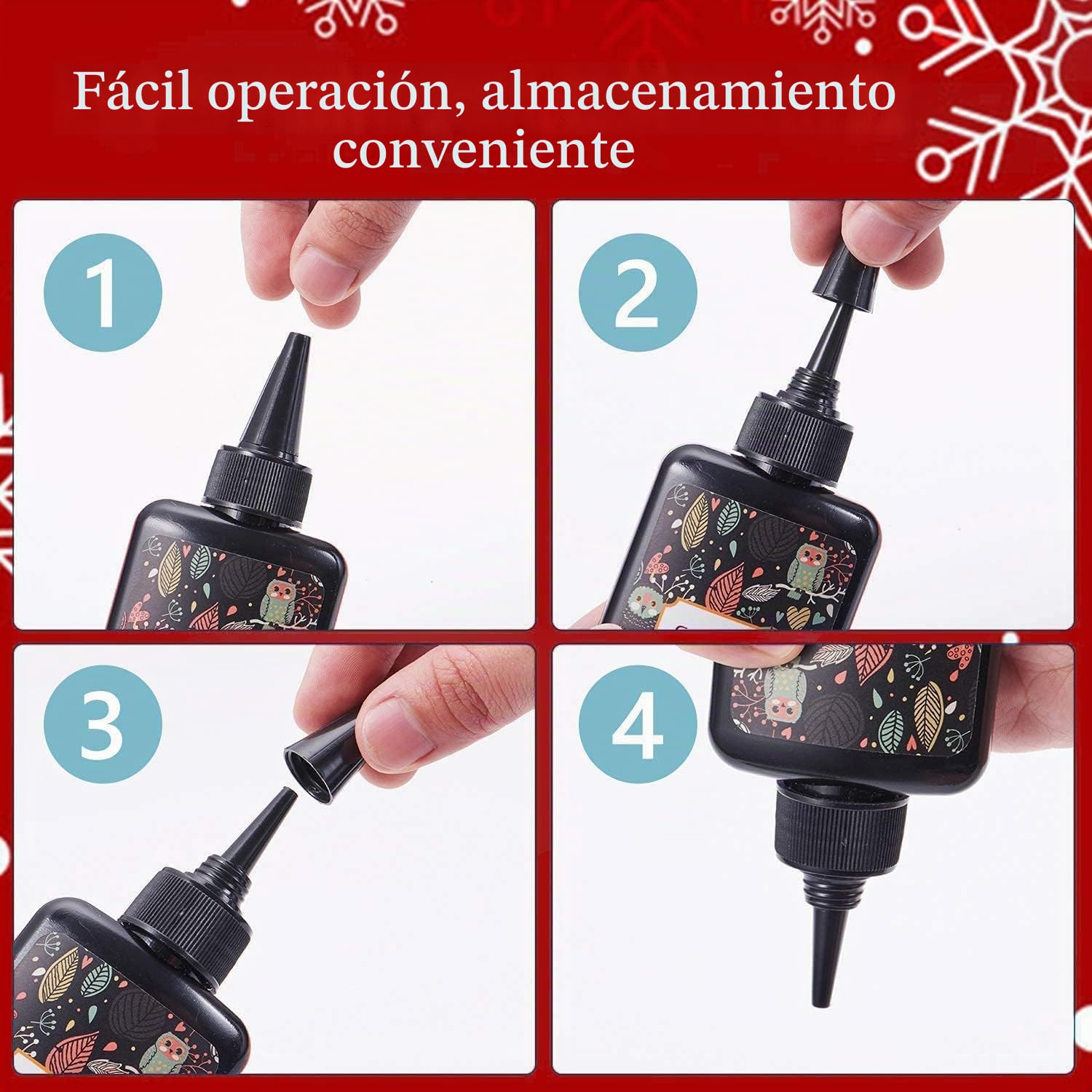 Fácil operación, almacenamiento conveniente

1

2

3

4