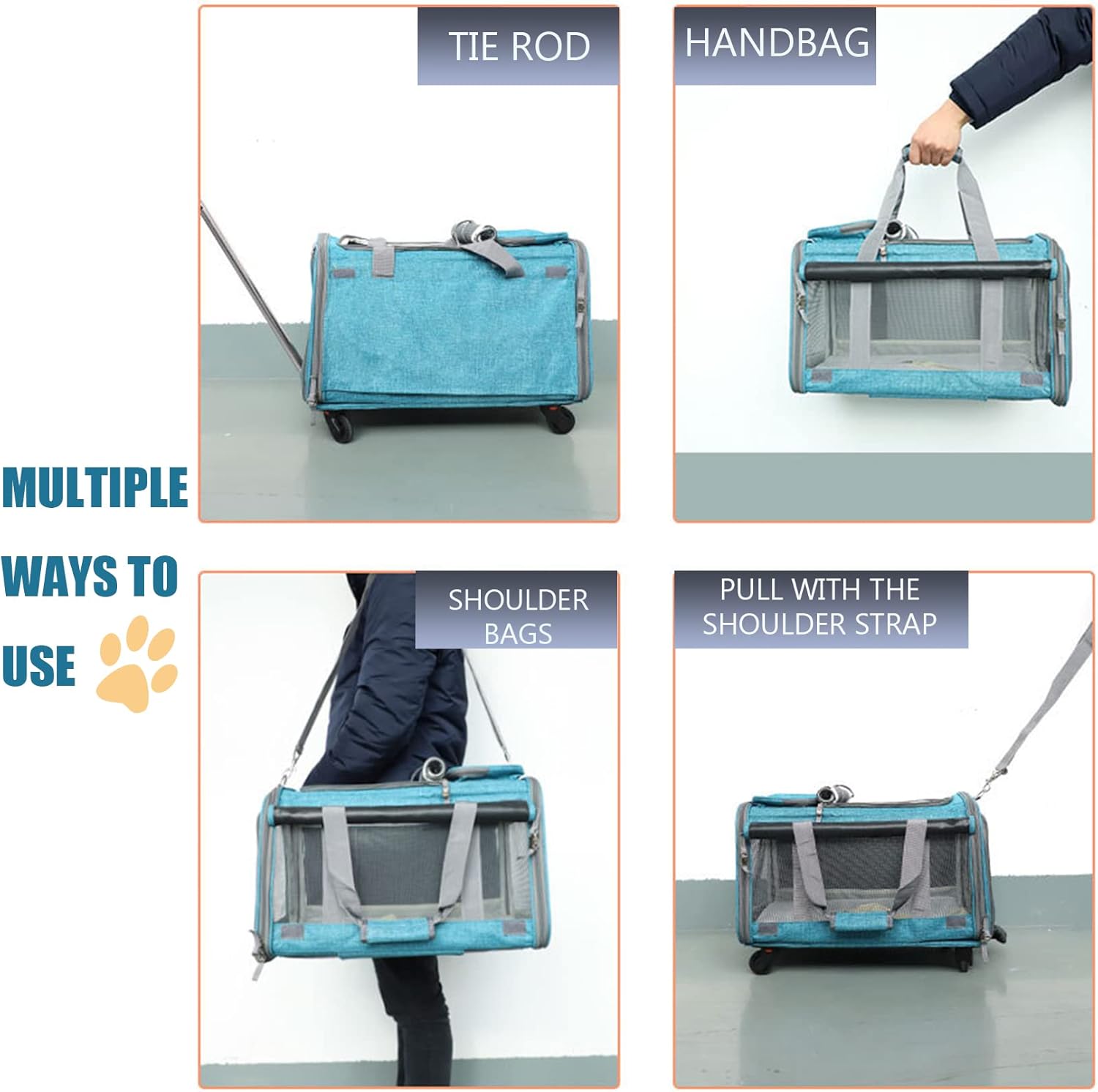 TIE ROD

HANDBAG

MULTIPLE WAYS TO USE

SHOULDER BAGS

PULL WITH THE SHOULDER STRAP