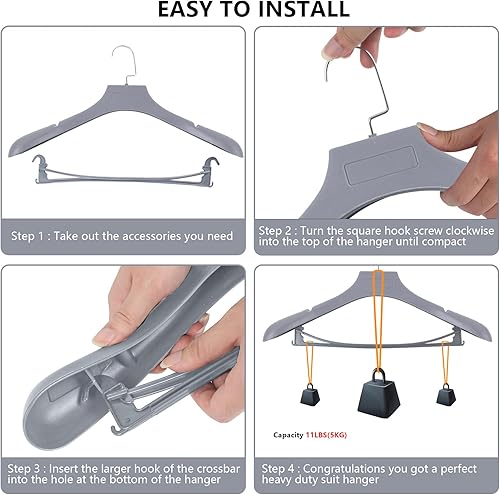 EASY TO INSTALL

Step 1 : Take out the accessories you need

Step 2 : Turn the square hook screw clockwise into the top of the hanger until compact

Step 3 : Insert the larger hook of the crossbar into the hole at the bottom of the hanger

Capacity 11LBS(5KG)

Step 4 : Congratulations you got a perfect heavy duty suit hanger