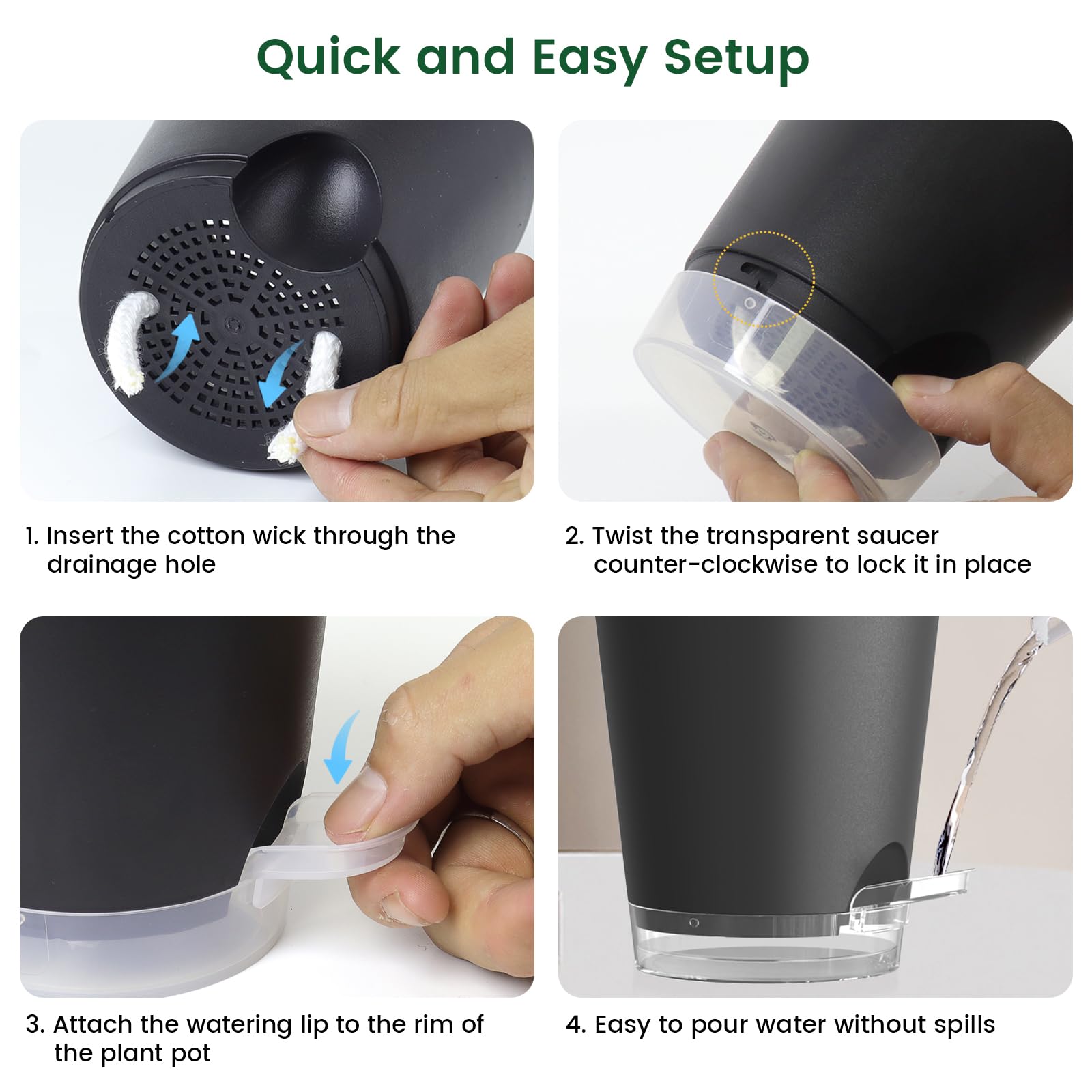 Quick and Easy Setup

1. Insert the cotton wick through the drainage hole

2. Twist the transparent saucer counter-clockwise to lock it in place

3. Attach the watering lip to the rim of the plant pot

4. Easy to pour water without spills