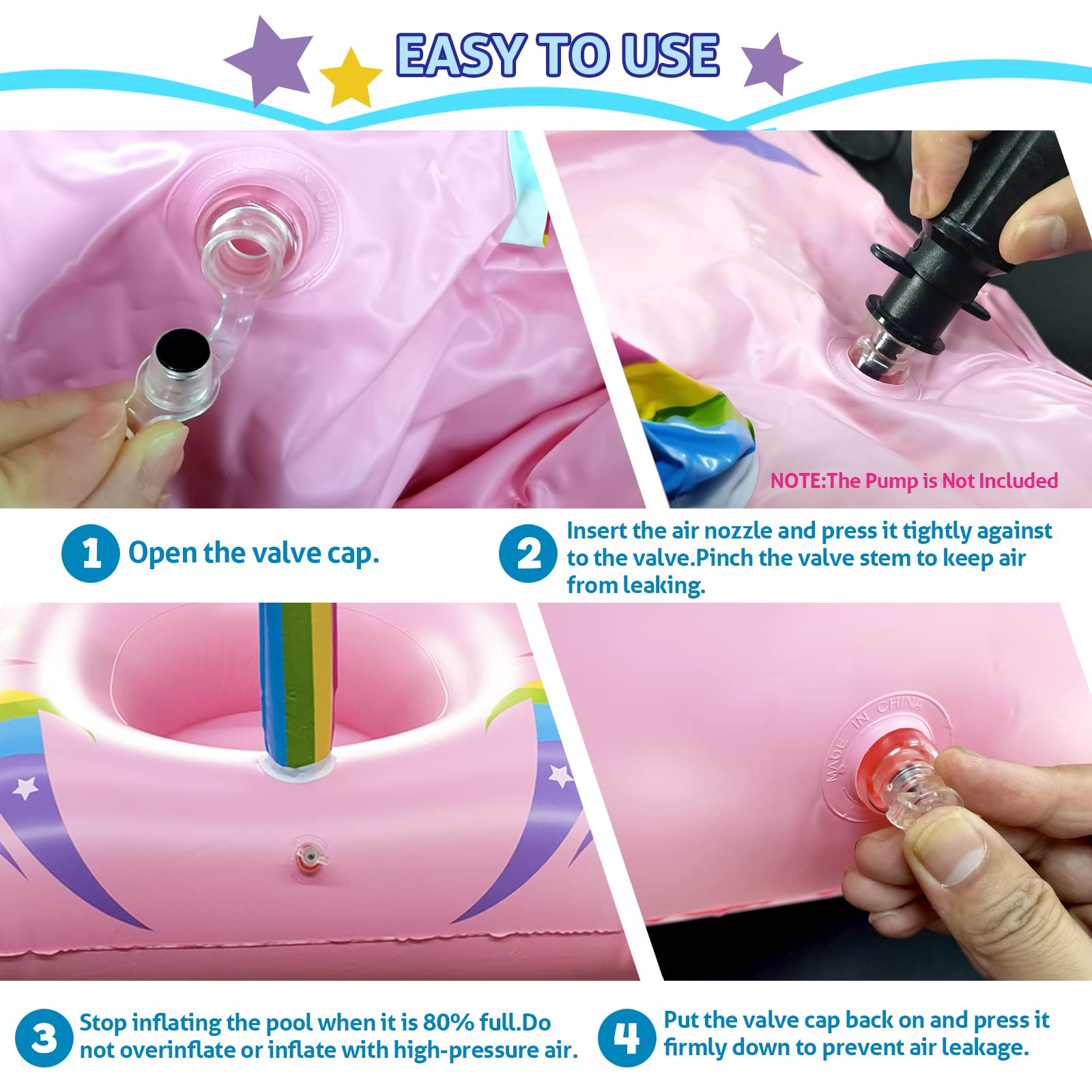 EASY TO USE

MADE IN CHINA

NOTE:The Pump is Not Included

1 Open the valve cap.

2 Insert the air nozzle and press it tightly against to the valve.Pinch the valve stem to keep air from leaking.

MADE IN CHINA

3 Stop inflating the pool when it is 80% full.Do not overinflate or inflate with high-pressure air.

4 Put the valve cap back on and press it firmly down to prevent air leakage.