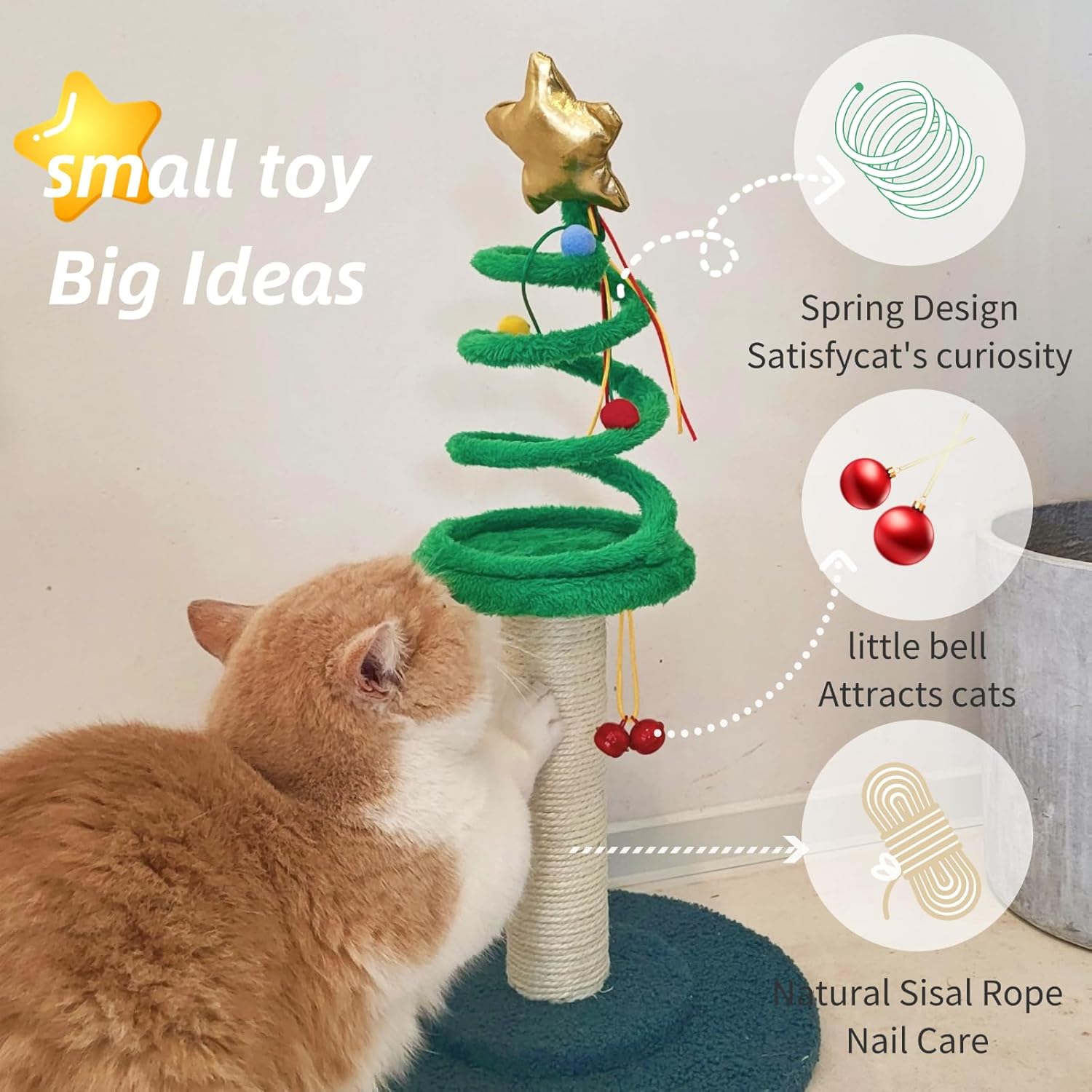 small toy
Big Ideas

Spring Design
Satisfycat's curiosity

little bell
Attracts cats

Natural Sisal Rope
Nail Care