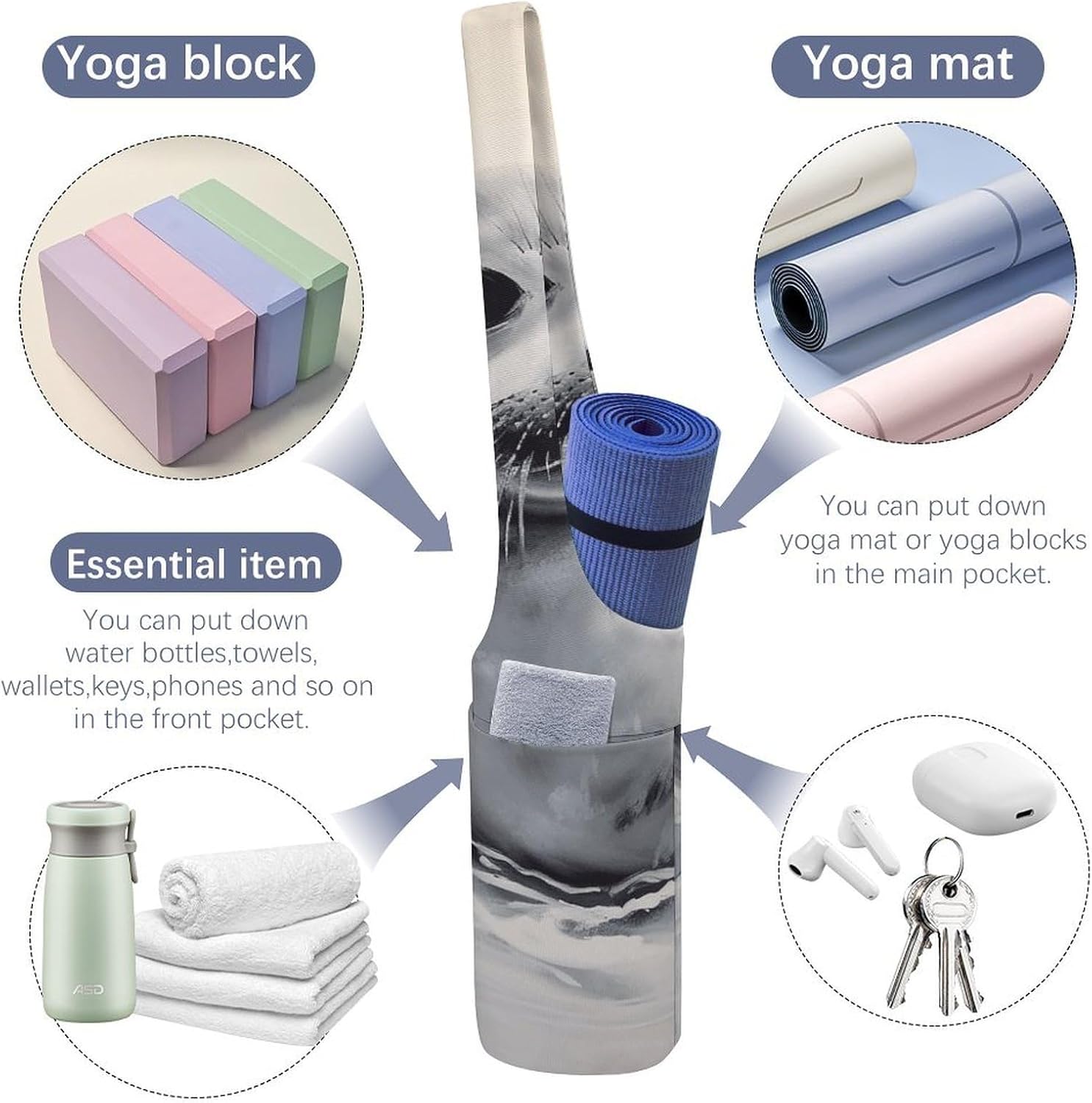 Yoga block

Yoga mat

You can put down yoga mat or yoga blocks in the main pocket.

Essential item

You can put down water bottles,towels, wallets,keys,phones and so on in the front pocket.

ASD