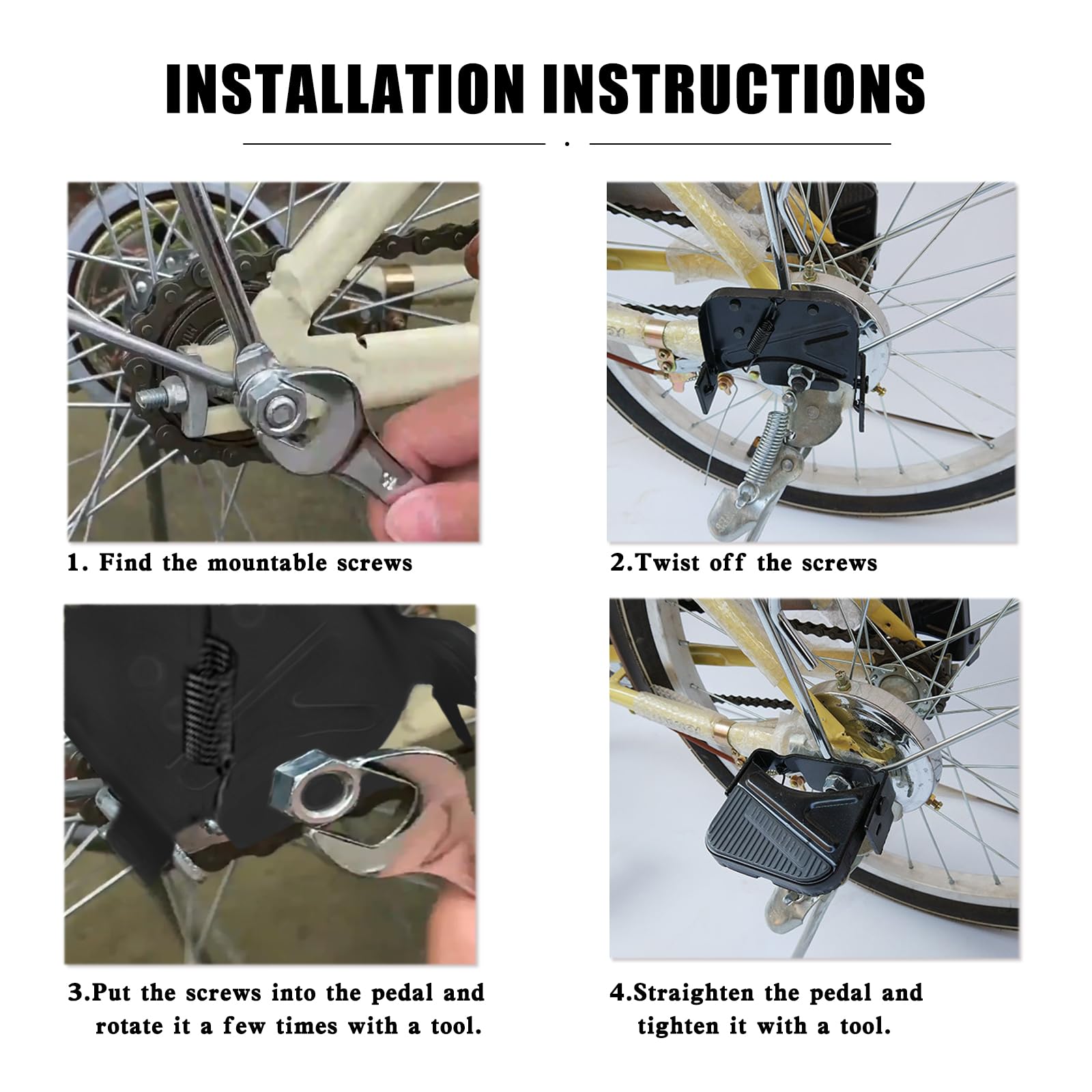 INSTALLATION INSTRUCTIONS

1. Find the mountable screws

2.Twist off the screws

3.Put the screws into the pedal and rotate it a few times with a tool.

4.Straighten the pedal and tighten it with a tool.