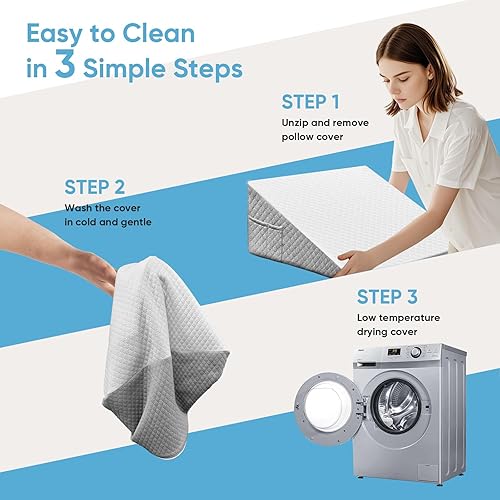 Easy to Clean in 3 Simple Steps

STEP 1
Unzip and remove pollow cover

STEP 2
Wash the cover in cold and gentle

STEP 3
Low temperature drying cover