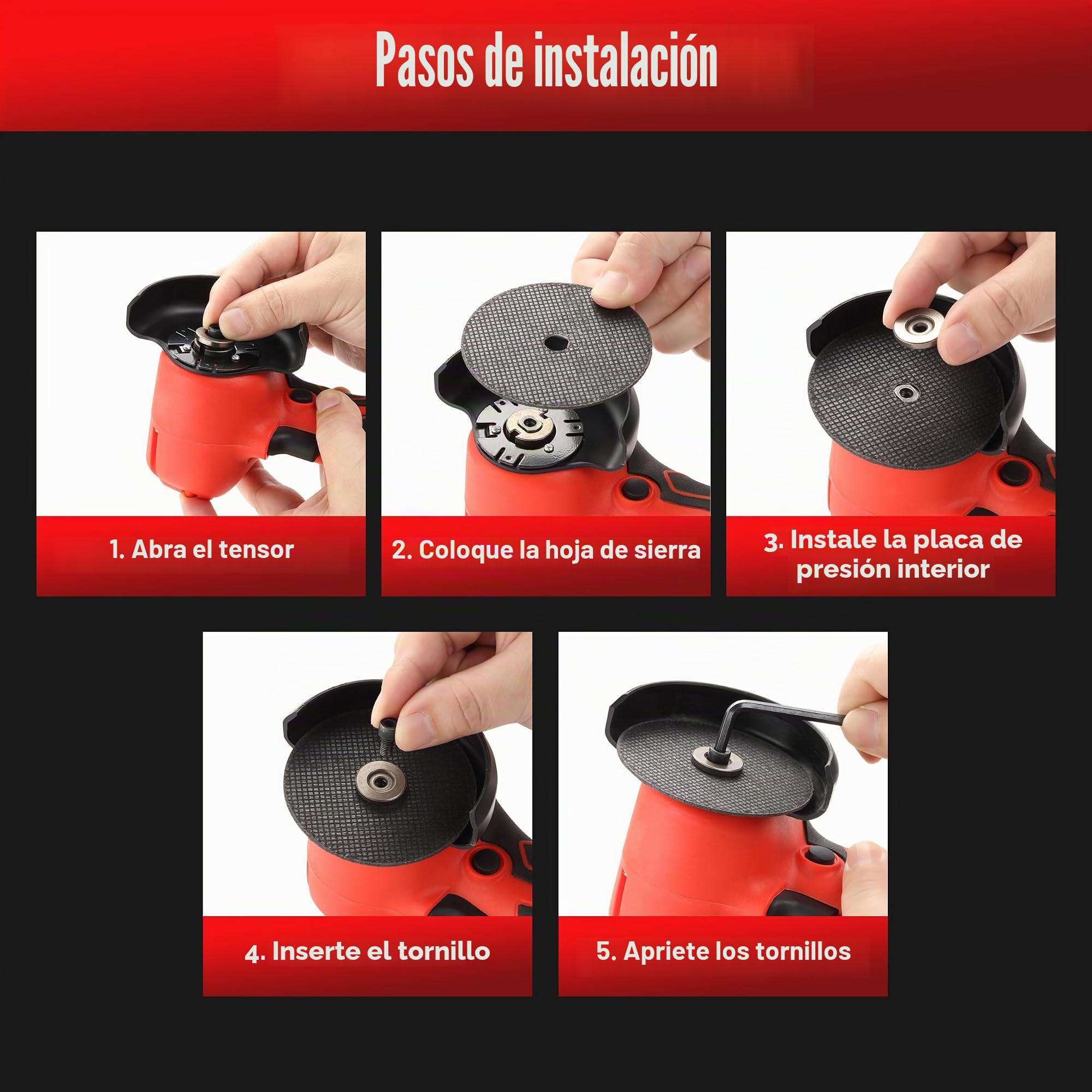 Pasos de instalación

1. Abra el tensor

2. Coloque la hoja de sierra

3. Instale la placa de presión interior

4. Inserte el tornillo

5. Apriete los tornillos