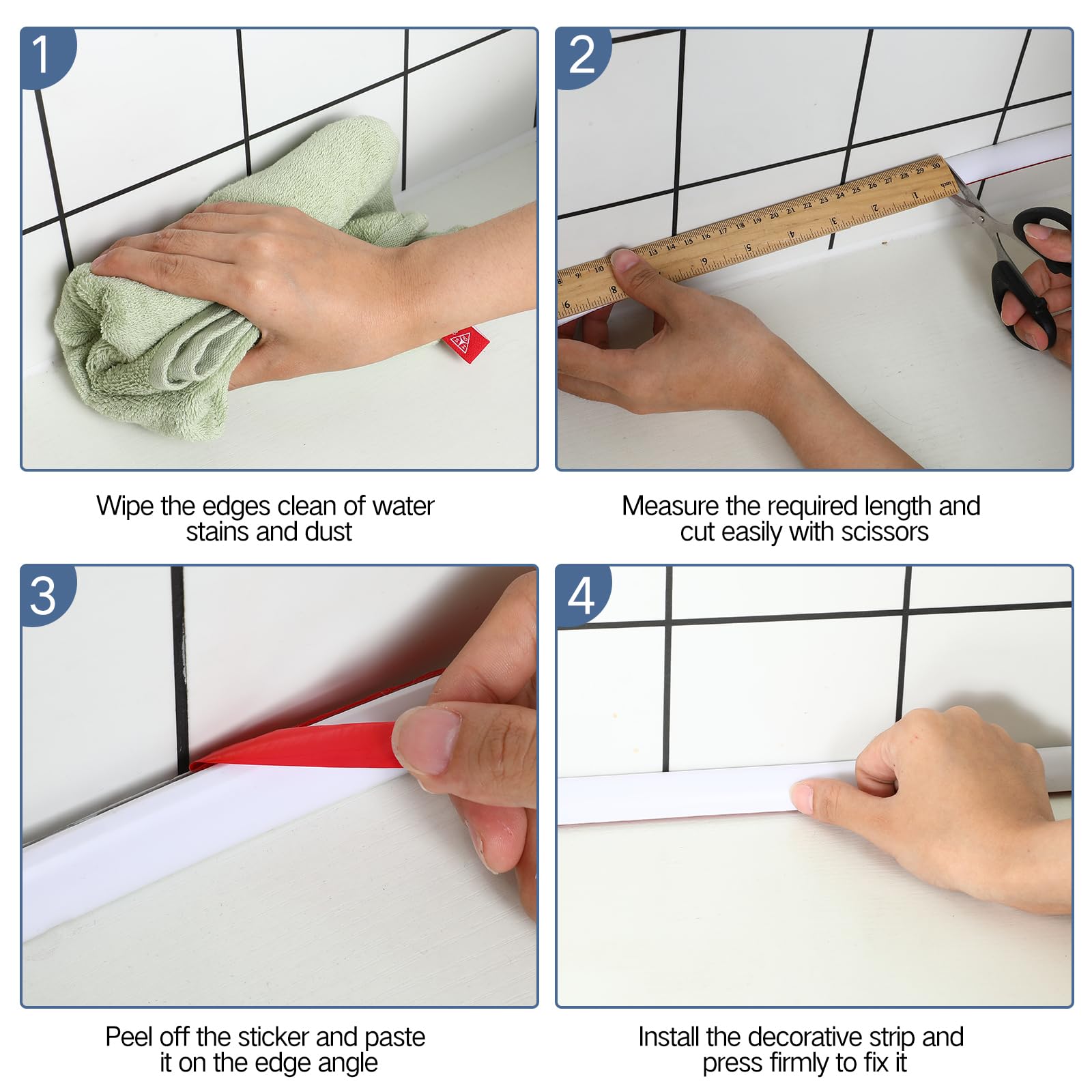 1

Wipe the edges clean of water stains and dust

2

Measure the required length and cut easily with scissors

3

Peel off the sticker and paste it on the edge angle

4

Install the decorative strip and press firmly to fix it