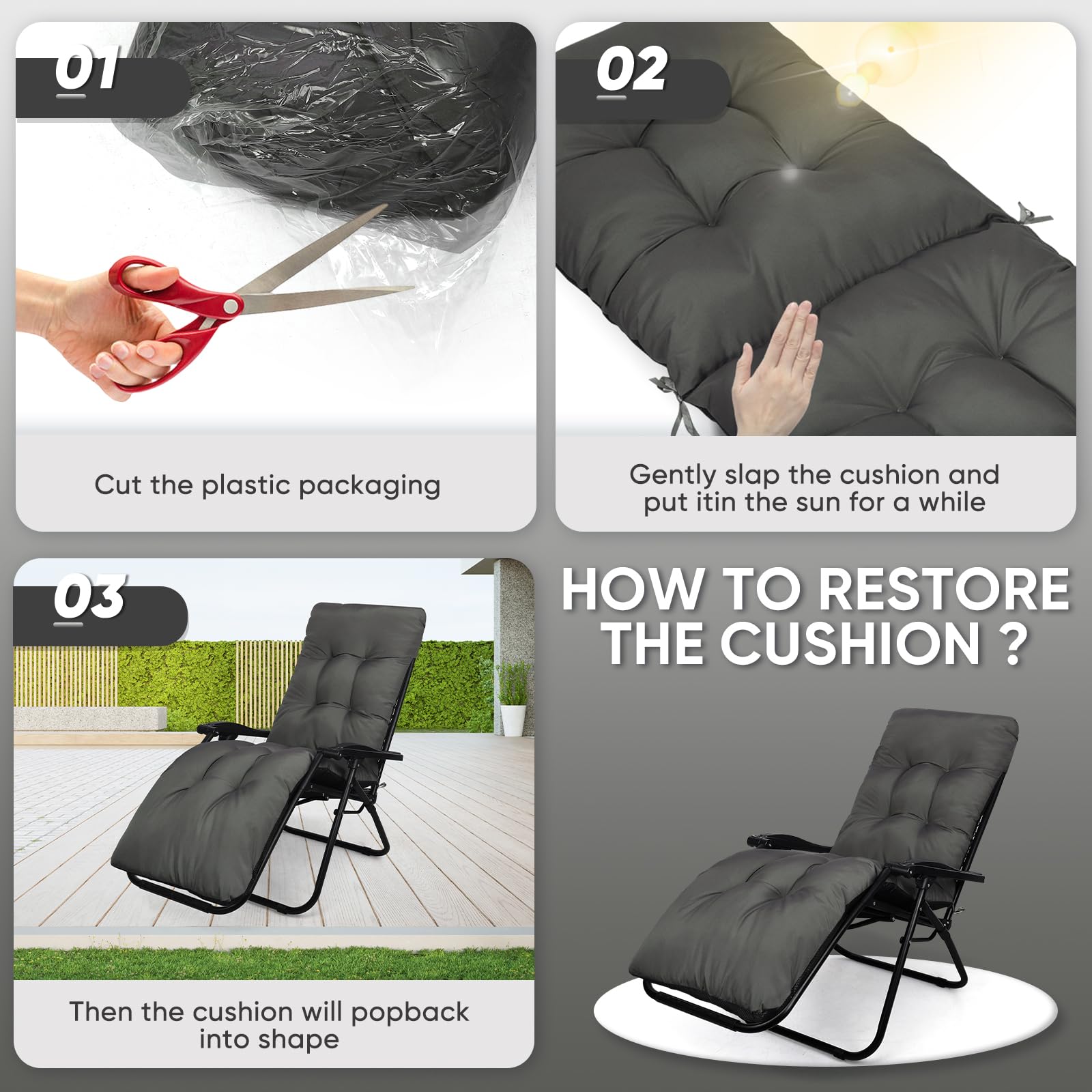 01

Cut the plastic packaging

02

Gently slap the cushion and put itin the sun for a while

03

Then the cushion will popback into shape

HOW TO RESTORE THE CUSHION ?