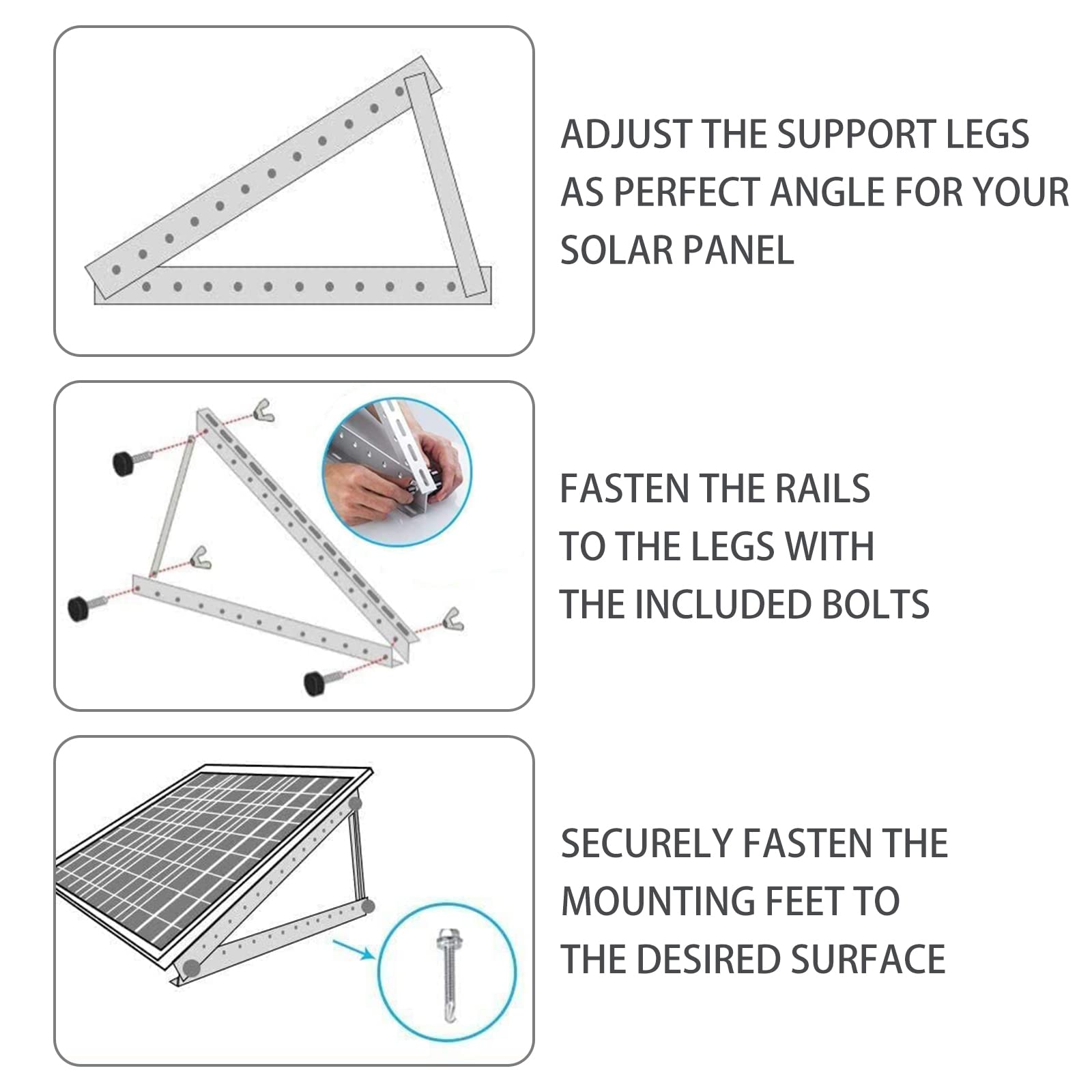 ADJUST THE SUPPORT LEGS AS PERFECT ANGLE FOR YOUR SOLAR PANEL

FASTEN THE RAILS TO THE LEGS WITH THE INCLUDED BOLTS

SECURELY FASTEN THE MOUNTING FEET TO THE DESIRED SURFACE