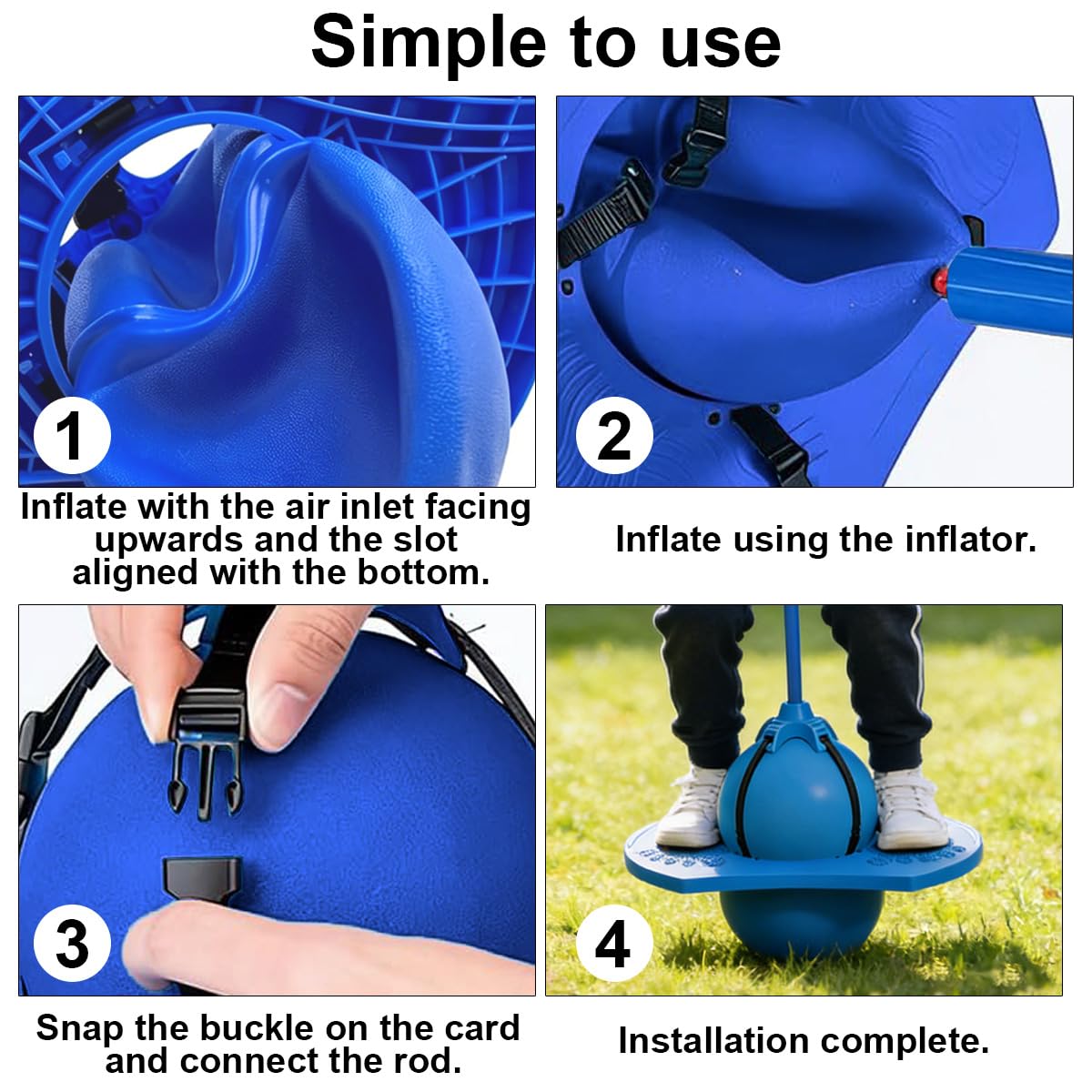 Simple to use

1

Inflate with the air inlet facing upwards and the slot aligned with the bottom.

2

Inflate using the inflator.

3

Snap the buckle on the card and connect the rod.

4

Installation complete.