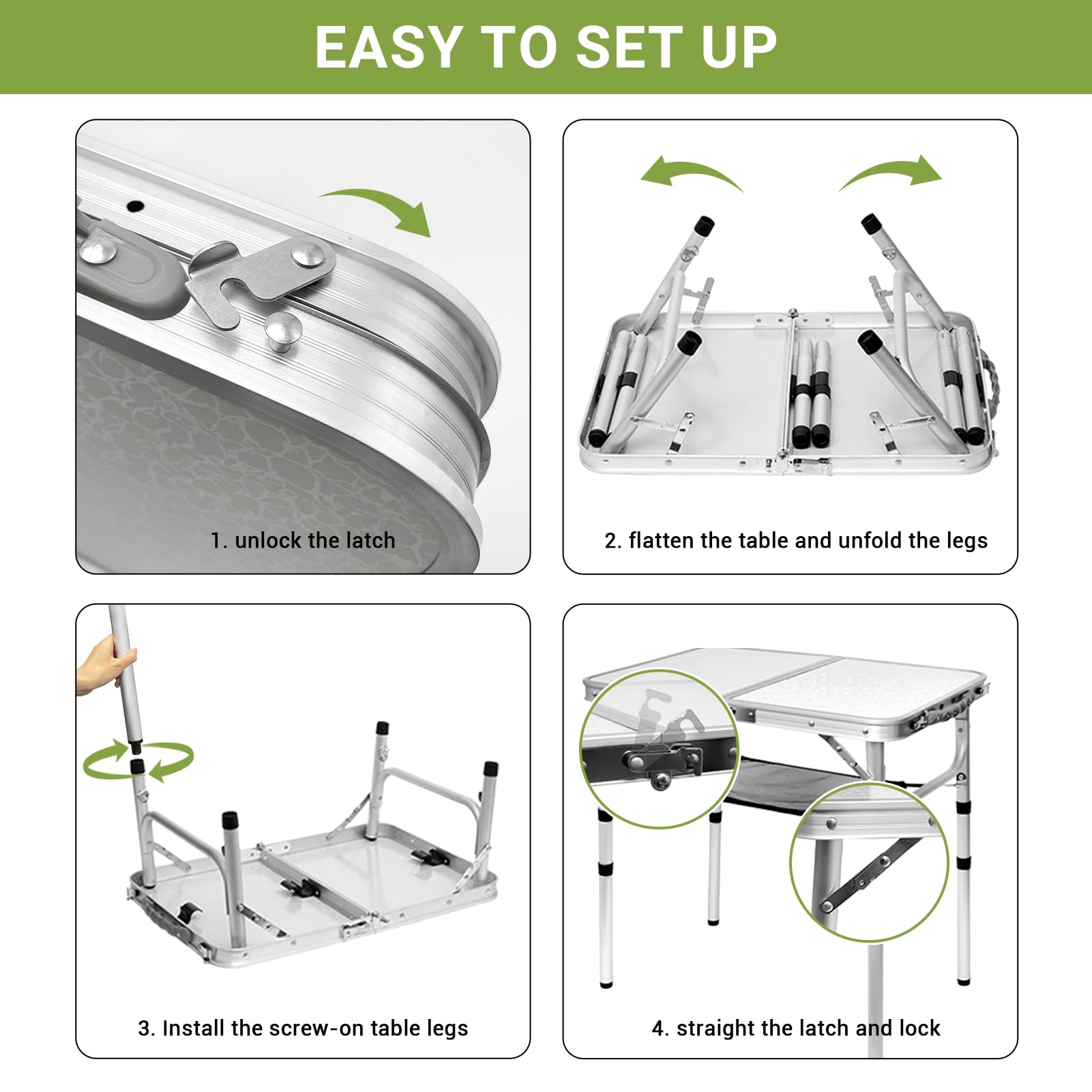 EASY TO SET UP

1. unlock the latch

2. flatten the table and unfold the legs

3. Install the screw-on table legs

4. straight the latch and lock