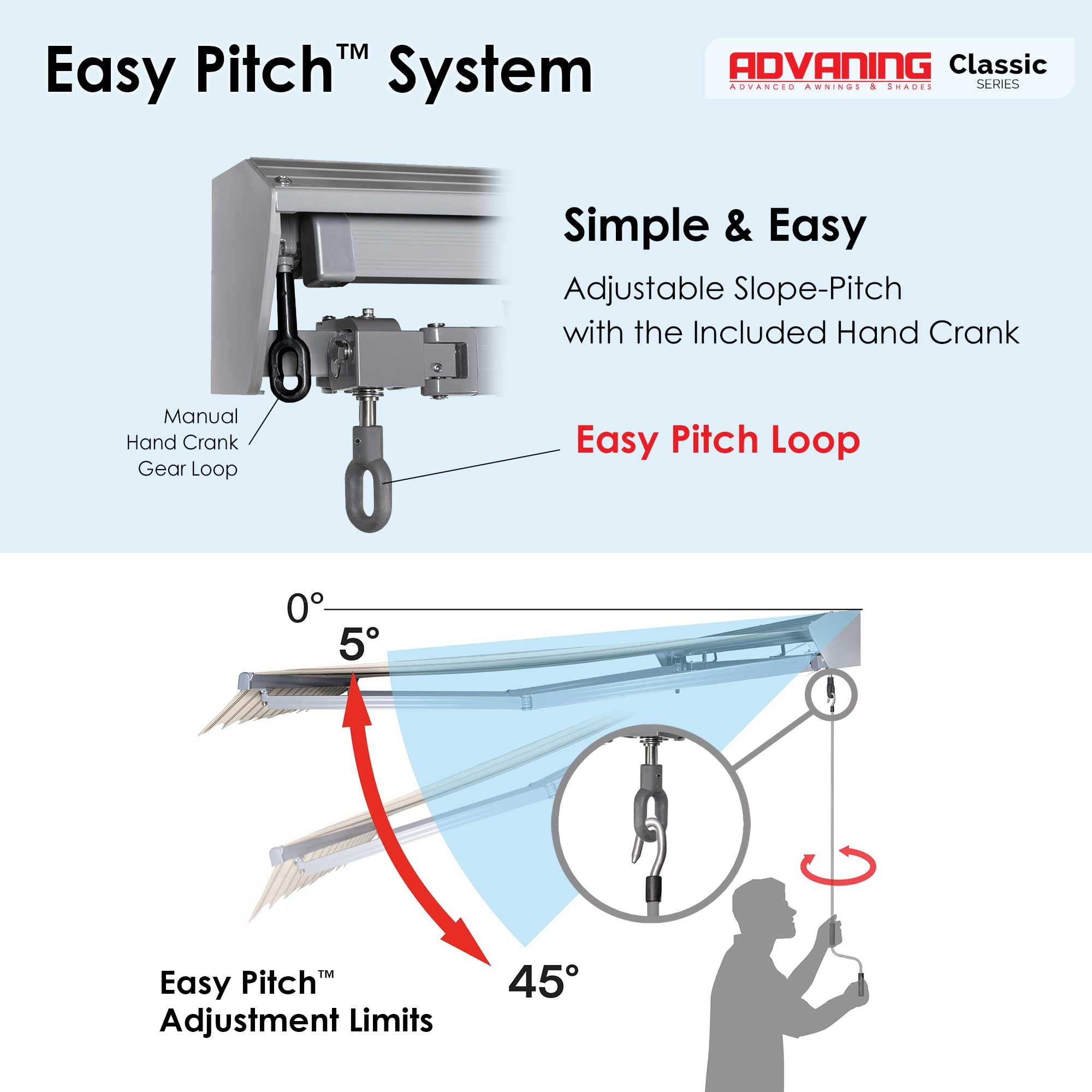 Easy Pitch™ System

ADVANING
ADVANCED AWNINGS & SHADES
Classic
SERIES

Simple & Easy

Adjustable Slope-Pitch with the Included Hand Crank

Manual Hand Crank Gear Loop

Easy Pitch Loop

0°

5°

45°

Easy Pitch™ Adjustment Limits