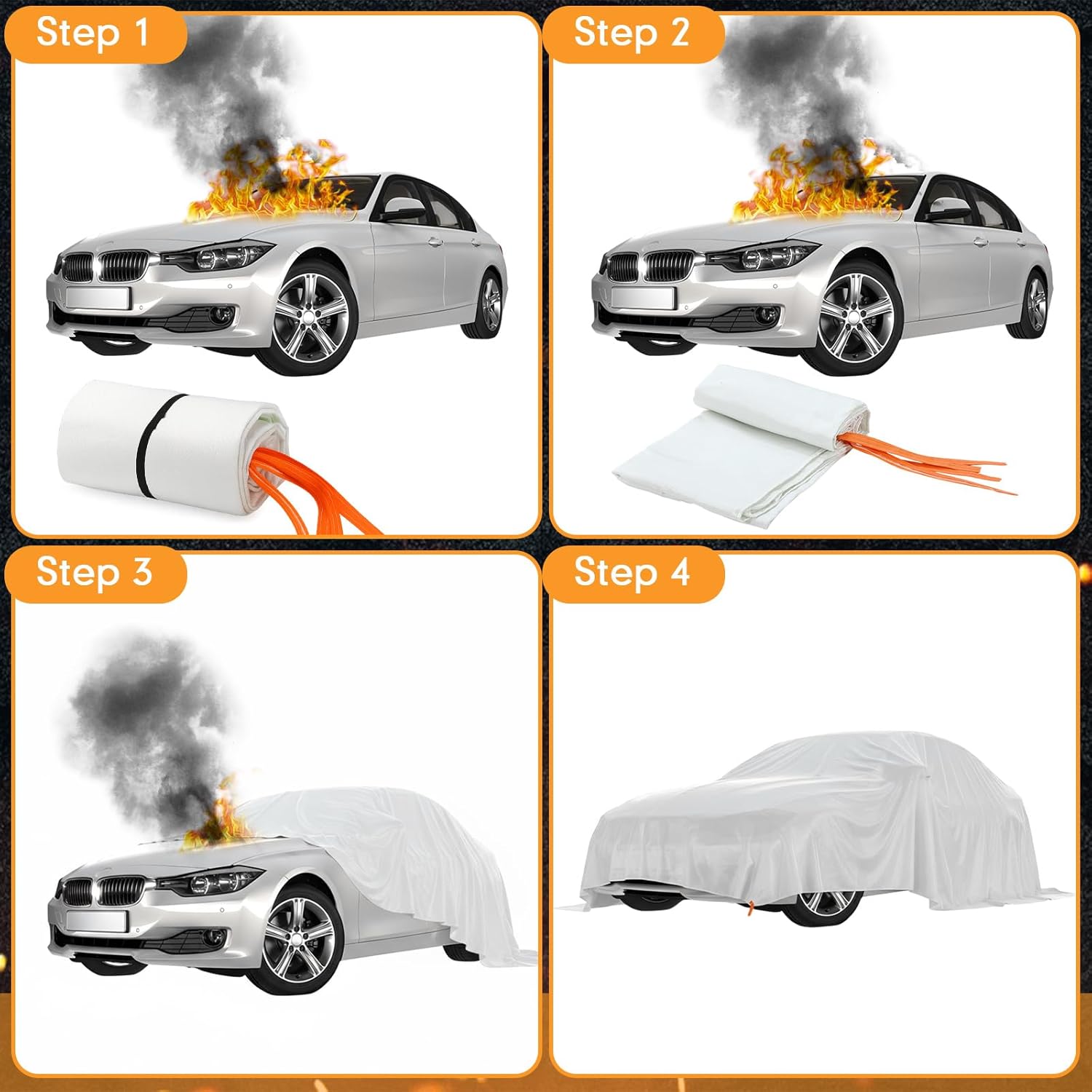 Step 1

Step 2

Step 3

Step 4