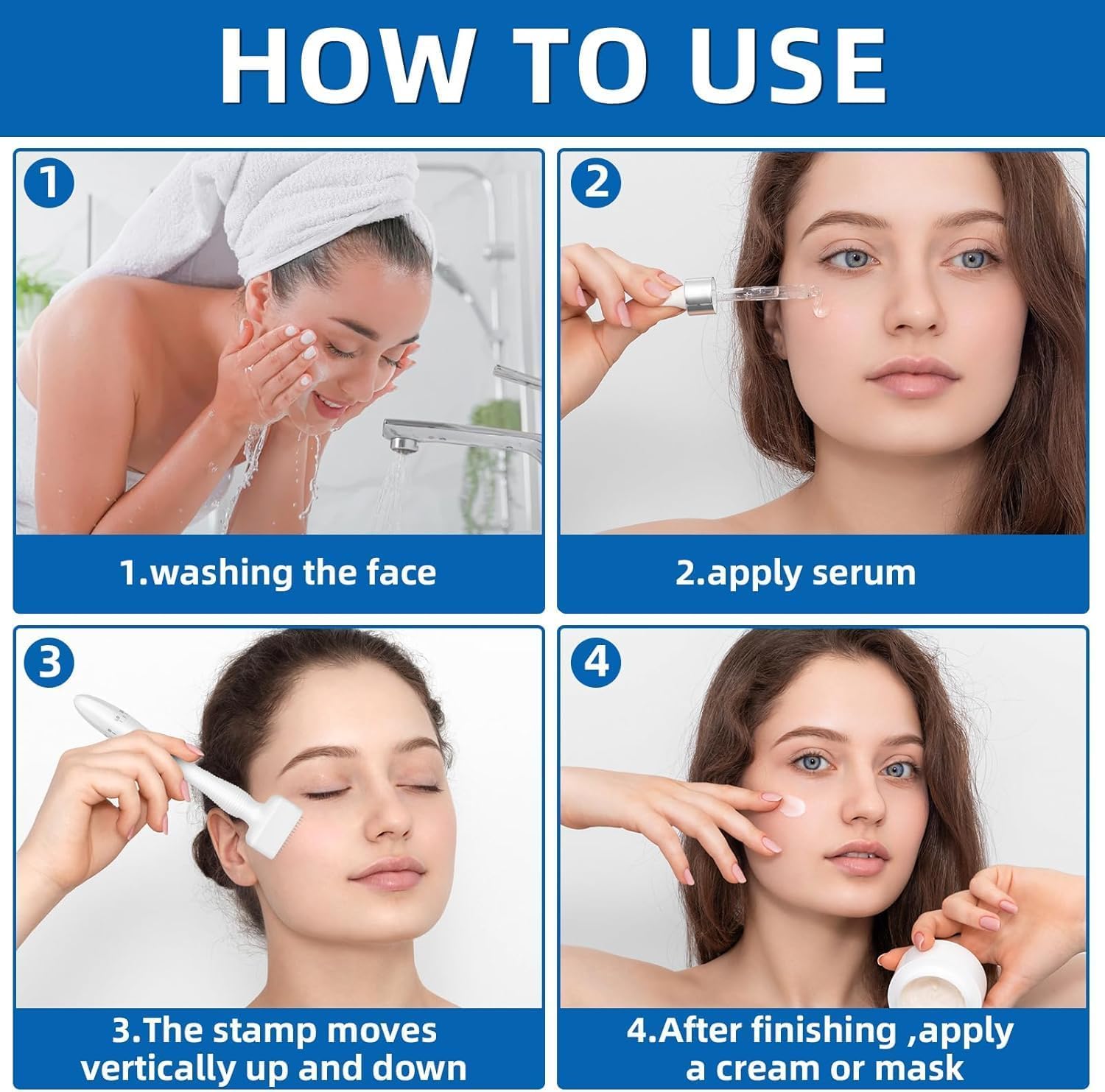 HOW TO USE

1

1.washing the face

2

2.apply serum

3

3.The stamp moves vertically up and down

4

4.After finishing ,apply a cream or mask