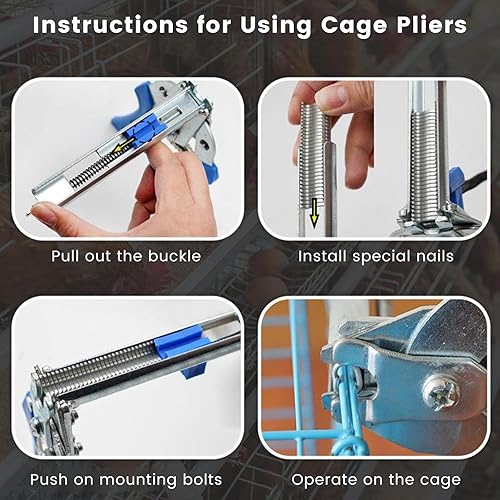 Instructions for Using Cage Pliers

Pull out the buckle

Install special nails

Push on mounting bolts

Operate on the cage