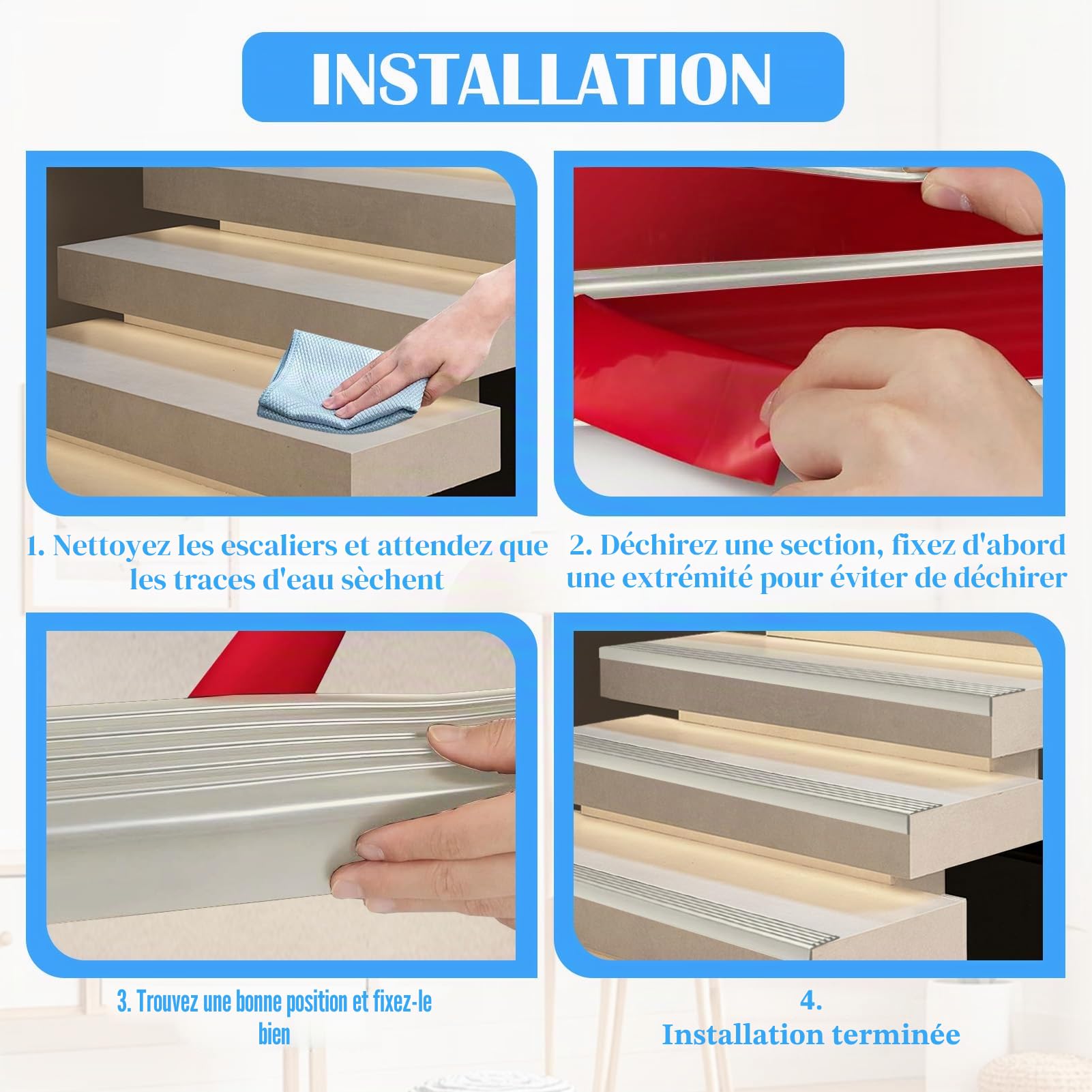 INSTALLATION

1. Nettoyez les escaliers et attendez que les traces d'eau sèchent

2. Déchirez une section, fixez d'abord une extrémité pour éviter de déchirer

3. Trouvez une bonne position et fixez-le bien

4.
Installation terminée