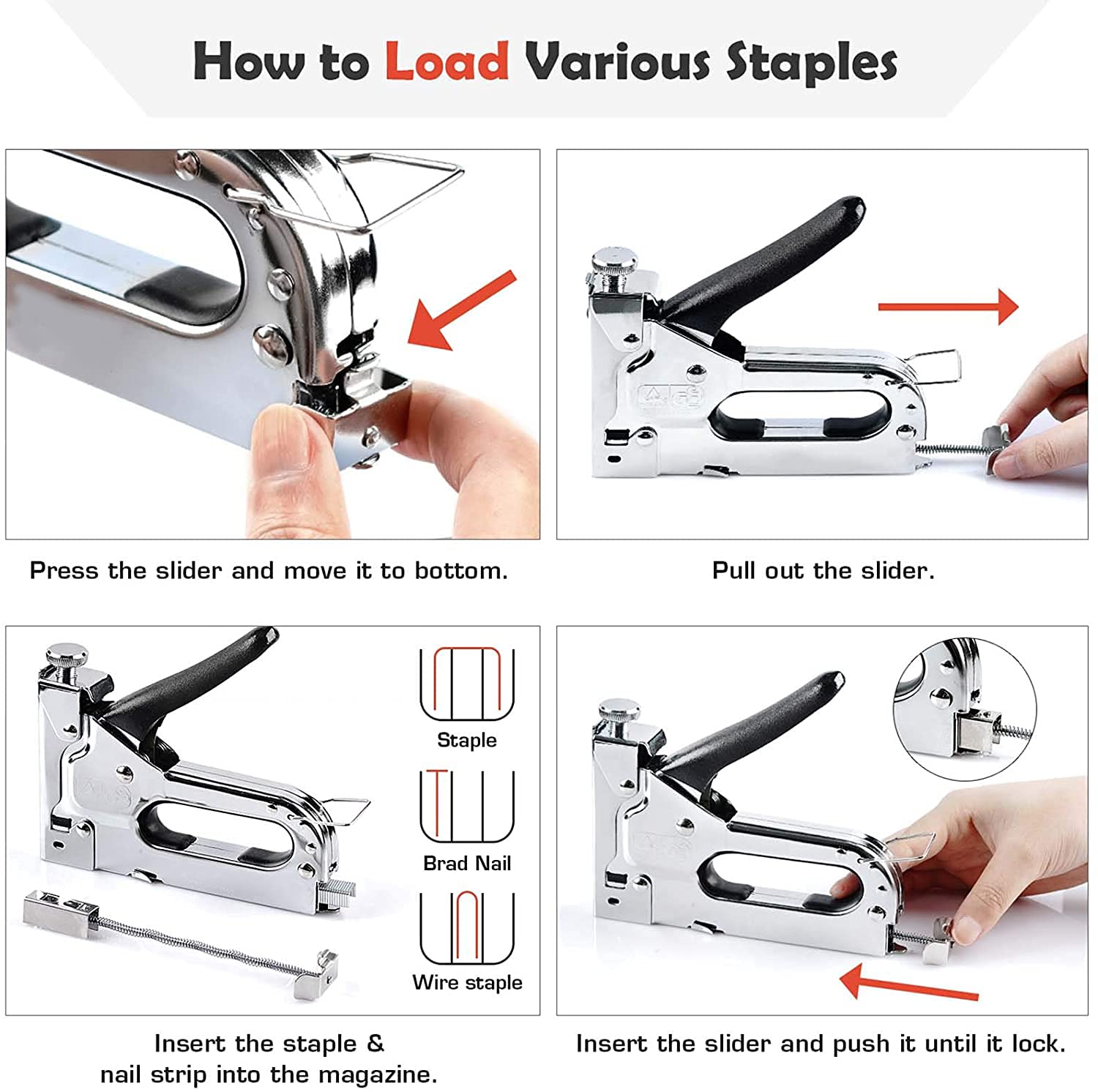 How to Load Various Staples

Press the slider and move it to bottom.

Pull out the slider.

Staple

Brad Nail

Wire staple

Insert the staple & nail strip into the magazine.

Insert the slider and push it until it lock.