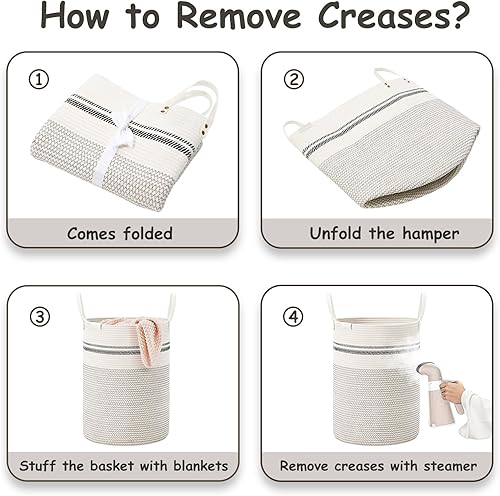 How to Remove Creases?

①

Comes folded

②

Unfold the hamper

③

Stuff the basket with blankets

④

Remove creases with steamer