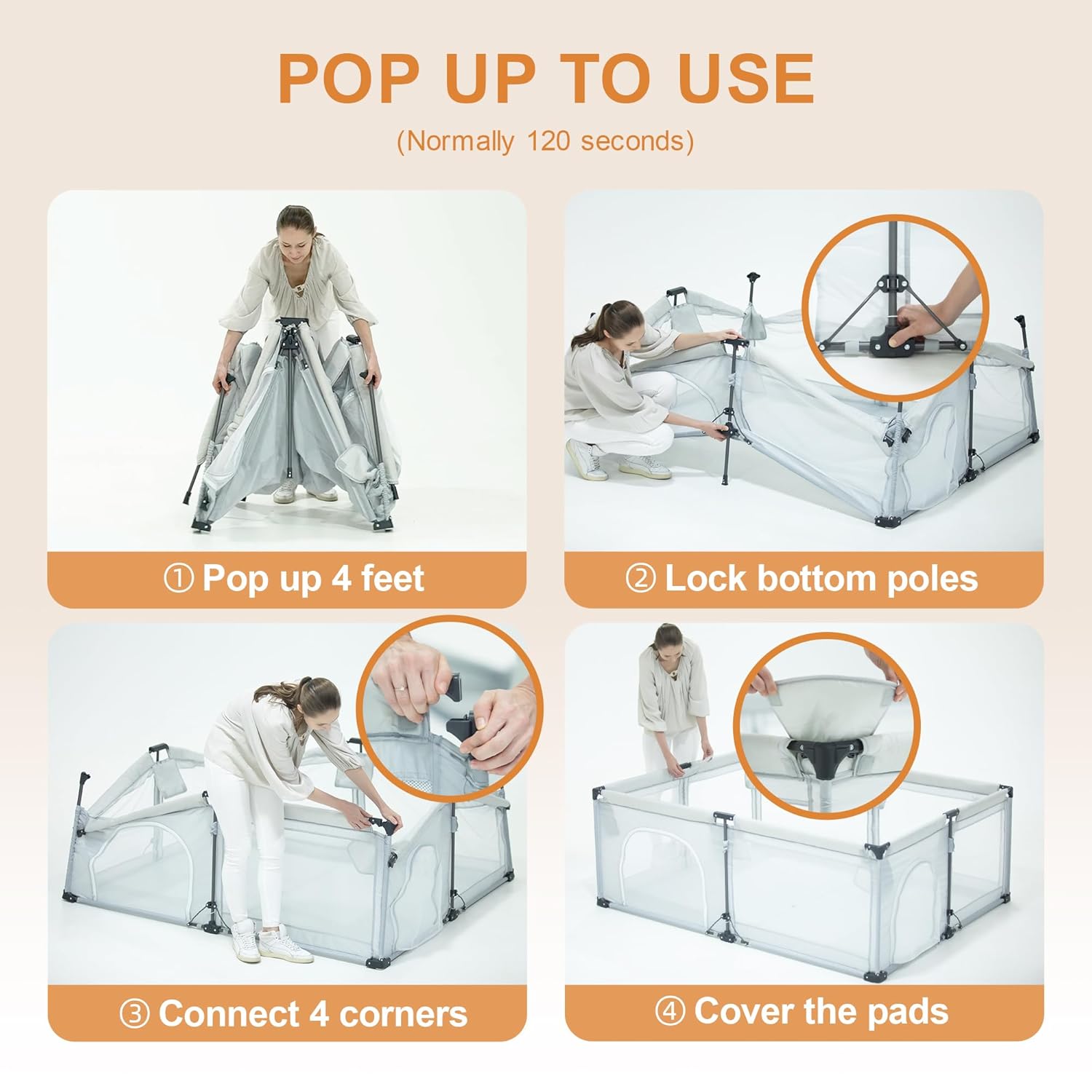 POP UP TO USE

(Normally 120 seconds)

① Pop up 4 feet

② Lock bottom poles

③ Connect 4 corners

④ Cover the pads