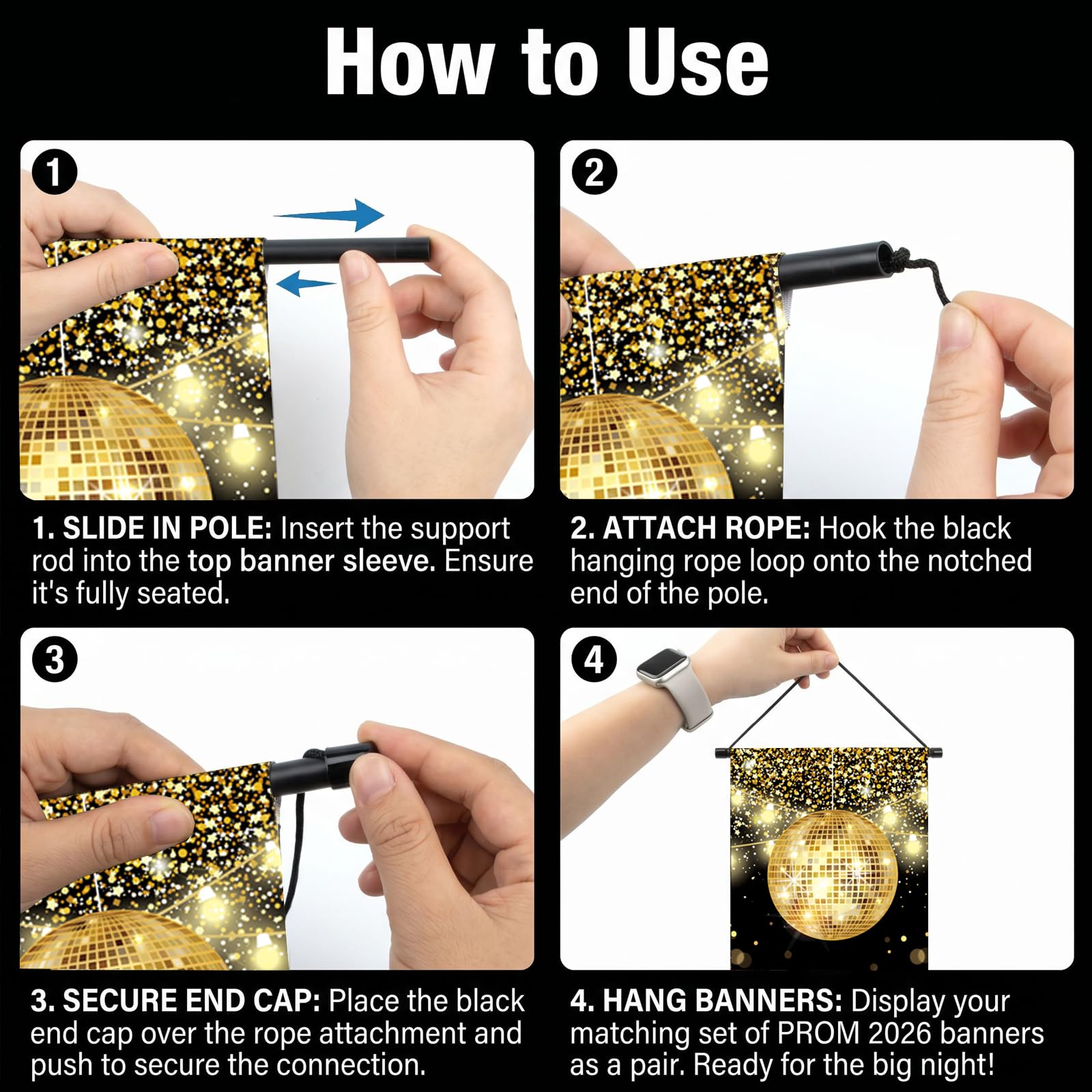 How to Use

1

1. SLIDE IN POLE: Insert the support rod into the top banner sleeve. Ensure it's fully seated.

2

2. ATTACH ROPE: Hook the black hanging rope loop onto the notched end of the pole.

3

3. SECURE END CAP: Place the black end cap over the rope attachment and push to secure the connection.

4

4. HANG BANNERS: Display your matching set of PROM 2026 banners as a pair. Ready for the big night!