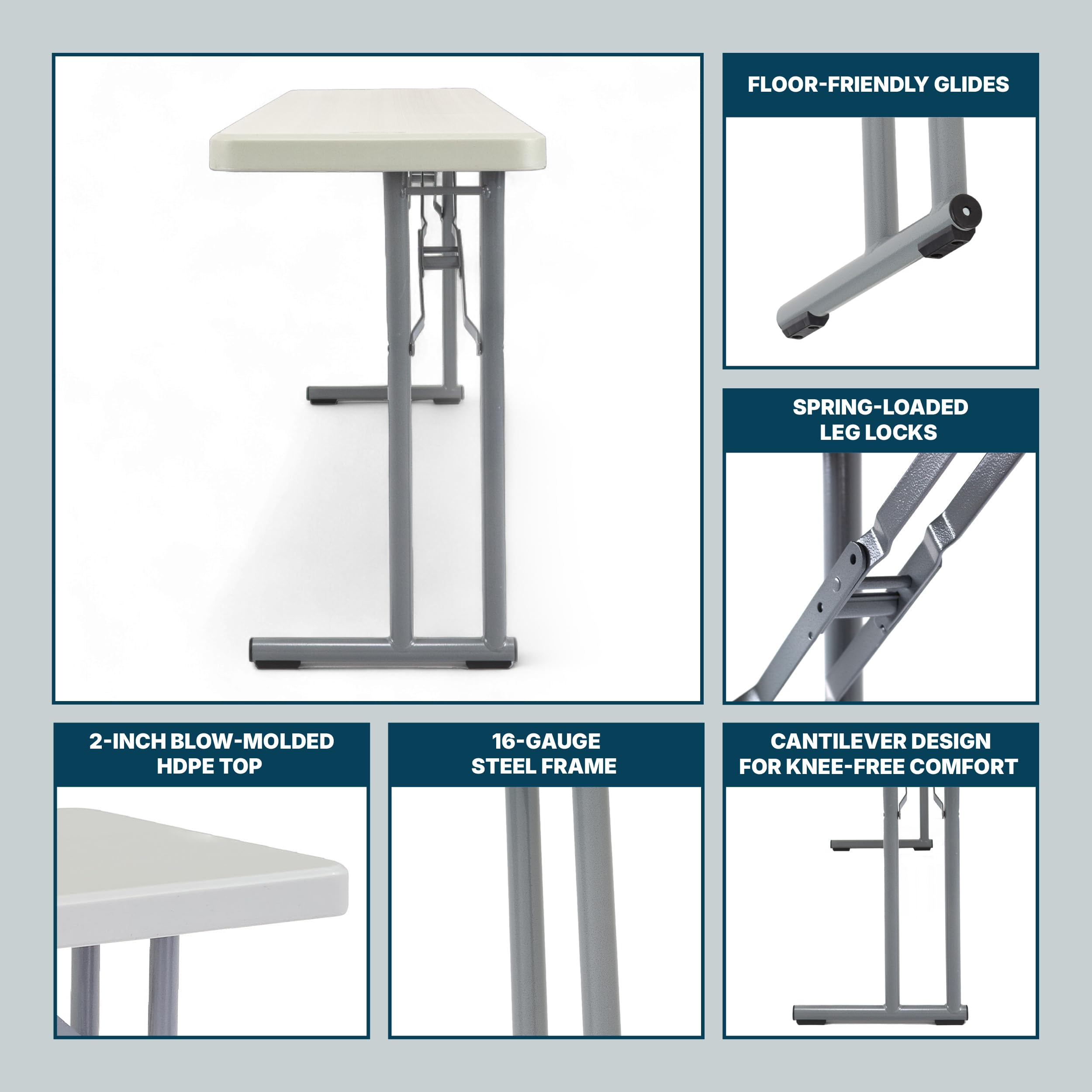 FLOOR-FRIENDLY GLIDES

SPRING-LOADED LEG LOCKS

2-INCH BLOW-MOLDED HDPE TOP

16-GAUGE STEEL FRAME

CANTILEVER DESIGN FOR KNEE-FREE COMFORT