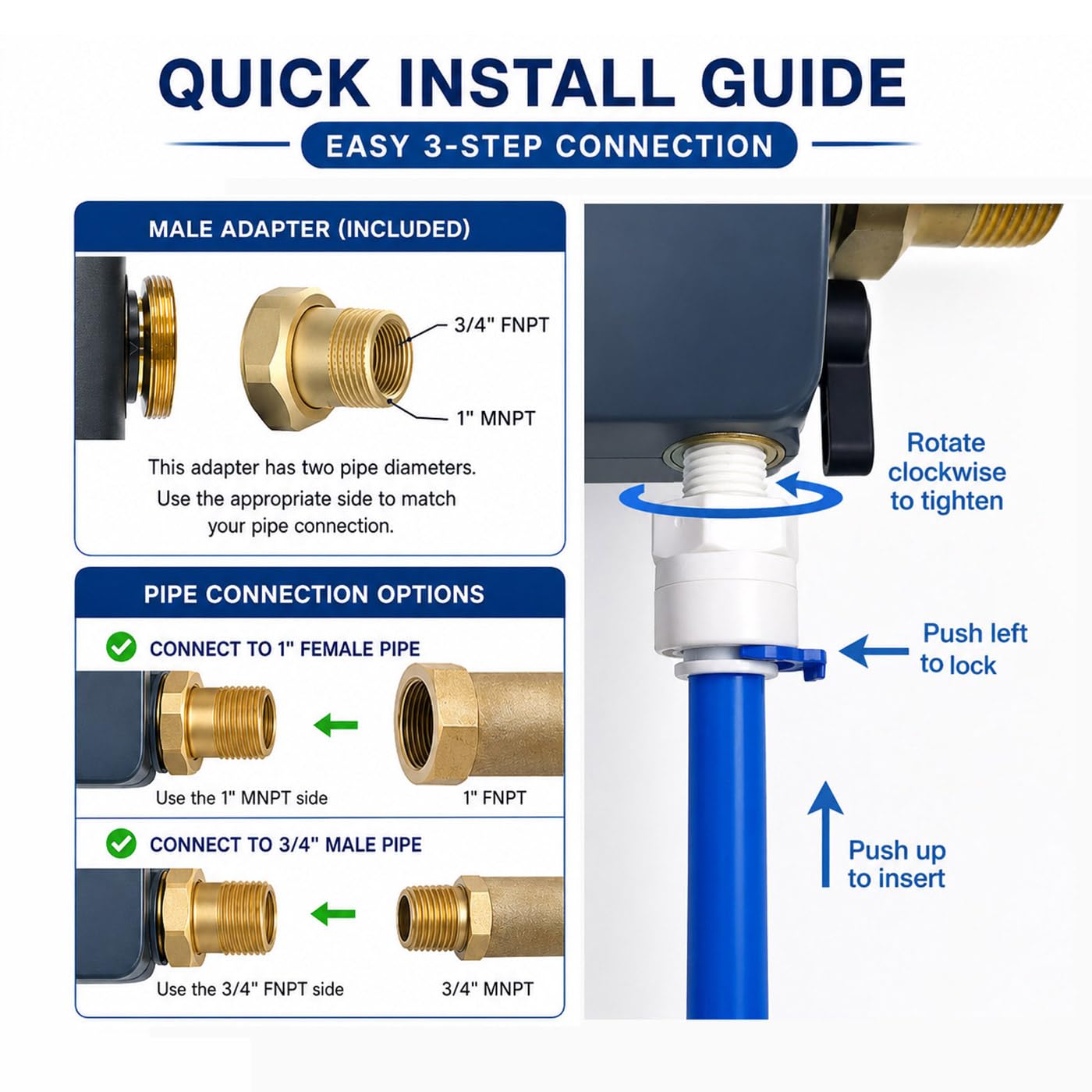 QUICK INSTALL GUIDE

EASY 3-STEP CONNECTION

MALE ADAPTER (INCLUDED)

3/4" FNPT

1" MNPT

This adapter has two pipe diameters. Use the appropriate side to match your pipe connection.

PIPE CONNECTION OPTIONS

CONNECT TO 1" FEMALE PIPE

Use the 1" MNPT side

1" FNPT

CONNECT TO 3/4" MALE PIPE

Use the 3/4" FNPT side

3/4" MNPT

Rotate clockwise to tighten

Push left to lock

Push up to insert