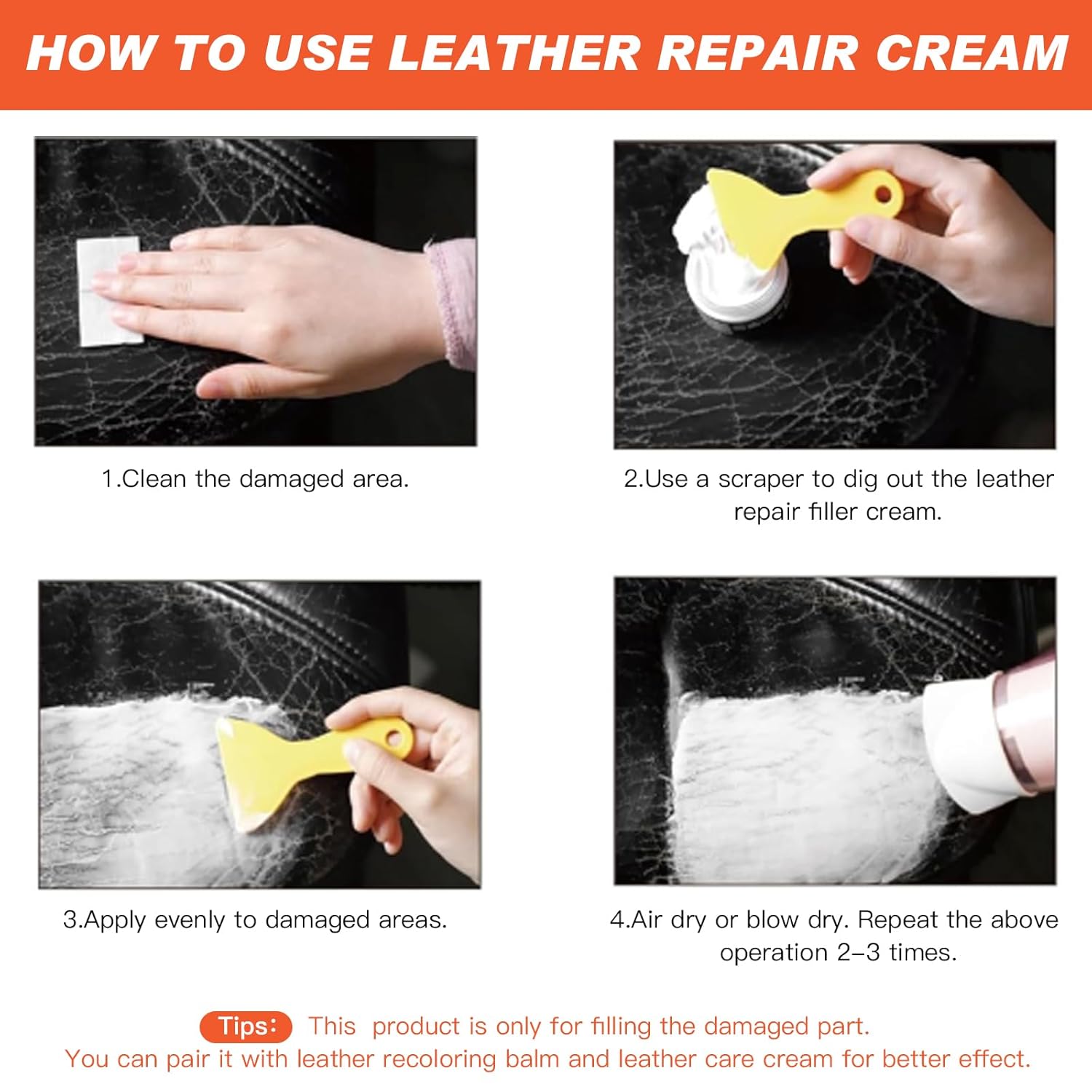 HOW TO USE LEATHER REPAIR CREAM

1.Clean the damaged area.

2.Use a scraper to dig out the leather repair filler cream.

3.Apply evenly to damaged areas.

4.Air dry or blow dry. Repeat the above operation 2–3 times.

Tips: This product is only for filling the damaged part. You can pair it with leather recoloring balm and leather care cream for better effect.