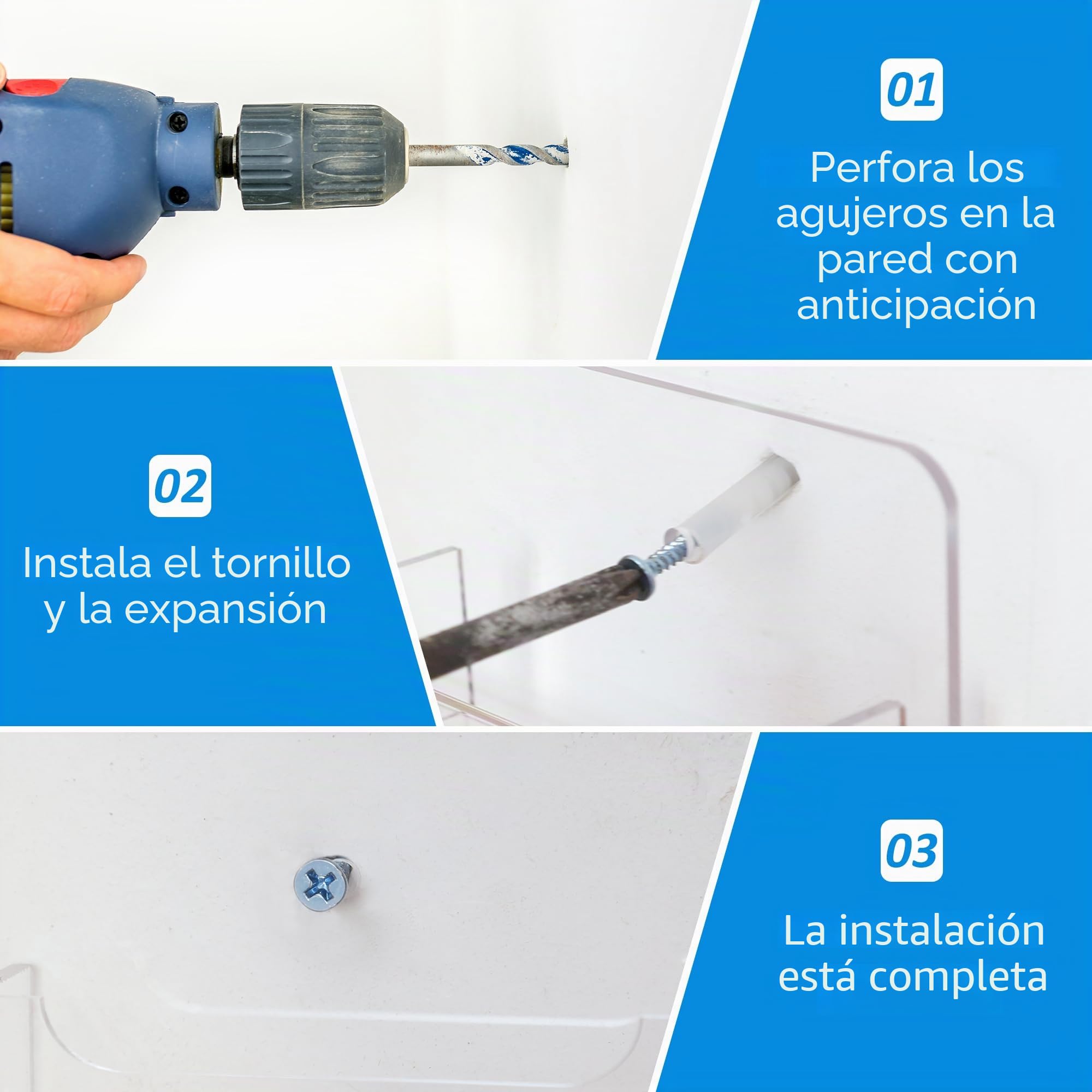 01

Perfora los agujeros en la pared con anticipación

02

Instala el tornillo y la expansión

03

La instalación está completa