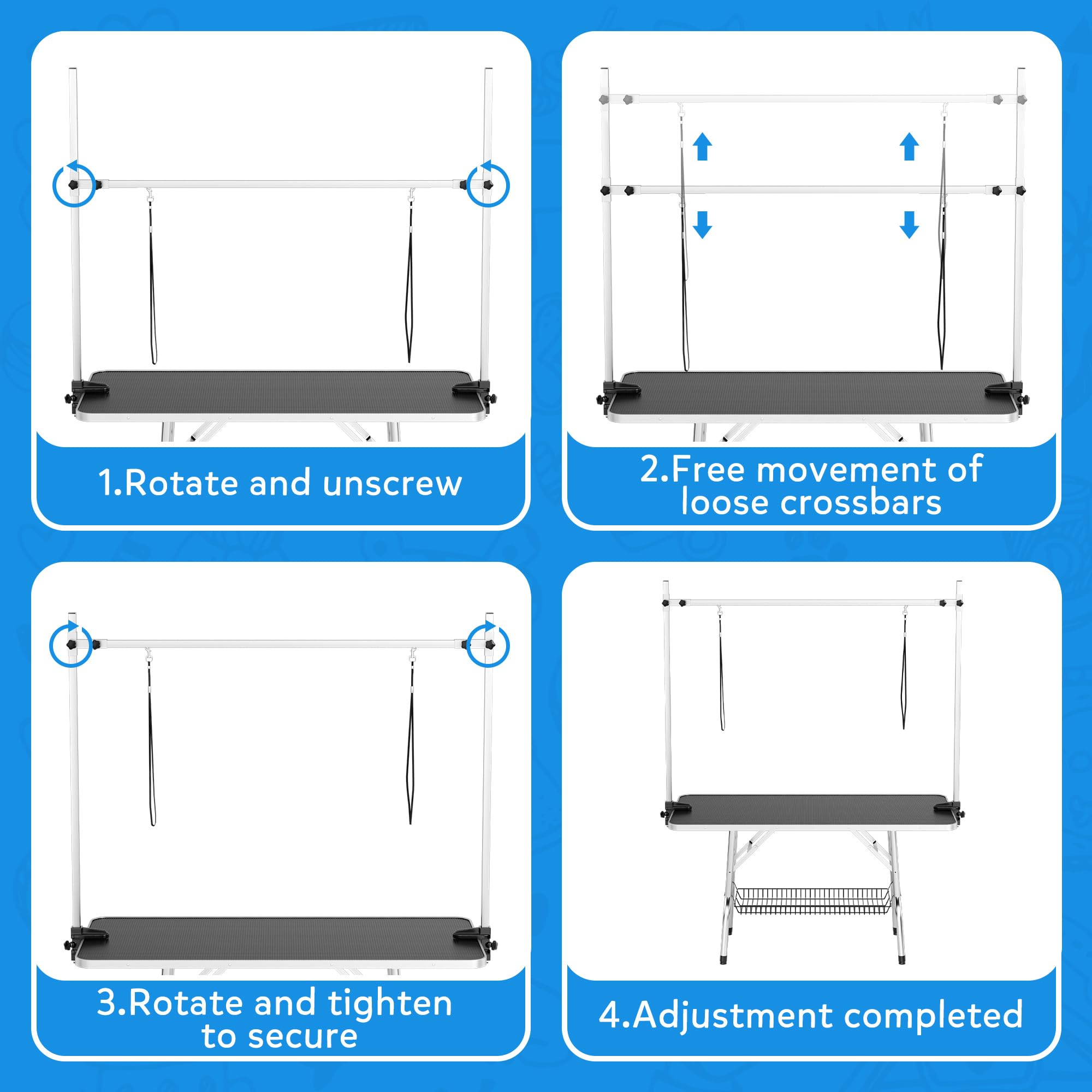 1.Rotate and unscrew

2.Free movement of loose crossbars

3.Rotate and tighten to secure

4.Adjustment completed