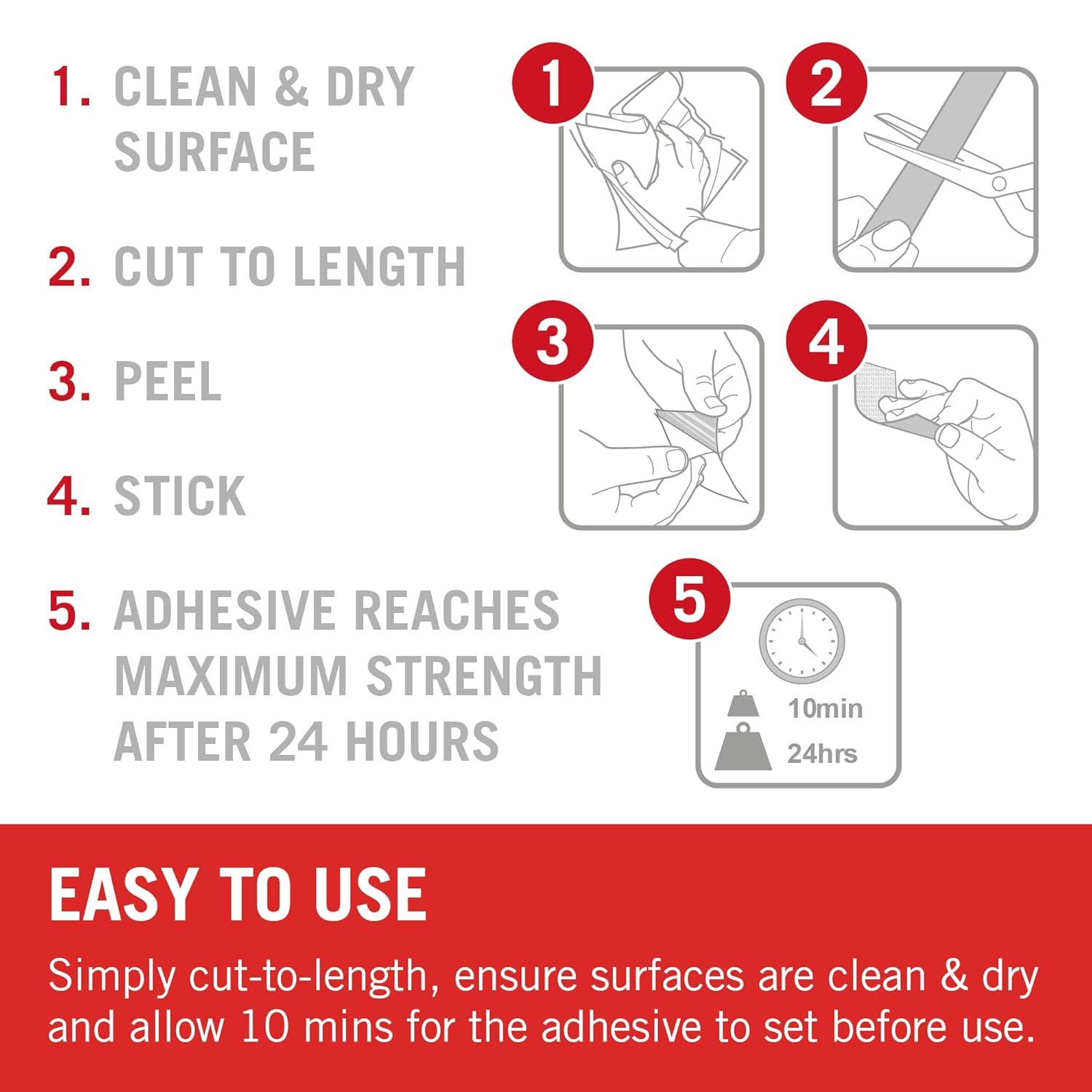 1. CLEAN & DRY SURFACE

2. CUT TO LENGTH

3. PEEL

4. STICK

5. ADHESIVE REACHES MAXIMUM STRENGTH AFTER 24 HOURS

1

2

3

4

5

10min

24hrs

EASY TO USE

Simply cut-to-length, ensure surfaces are clean & dry and allow 10 mins for the adhesive to set before use.