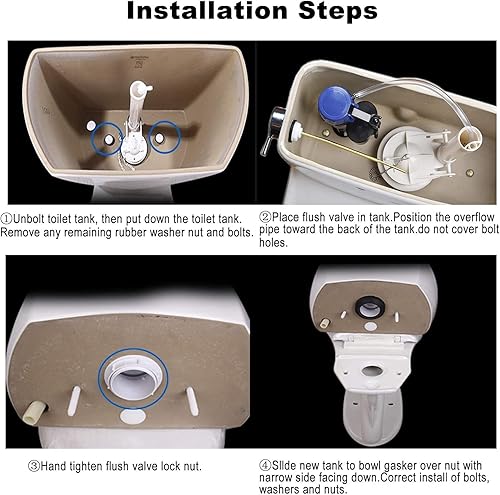 Installation Steps

①Unbolt toilet tank, then put down the toilet tank. Remove any remaining rubber washer nut and bolts.

②Place flush valve in tank.Position the overflow pipe toward the back of the tank.do not cover bolt holes.

③Hand tighten flush valve lock nut.

④Sllde new tank to bowl gasker over nut with narrow side facing down.Correct install of bolts, washers and nuts.