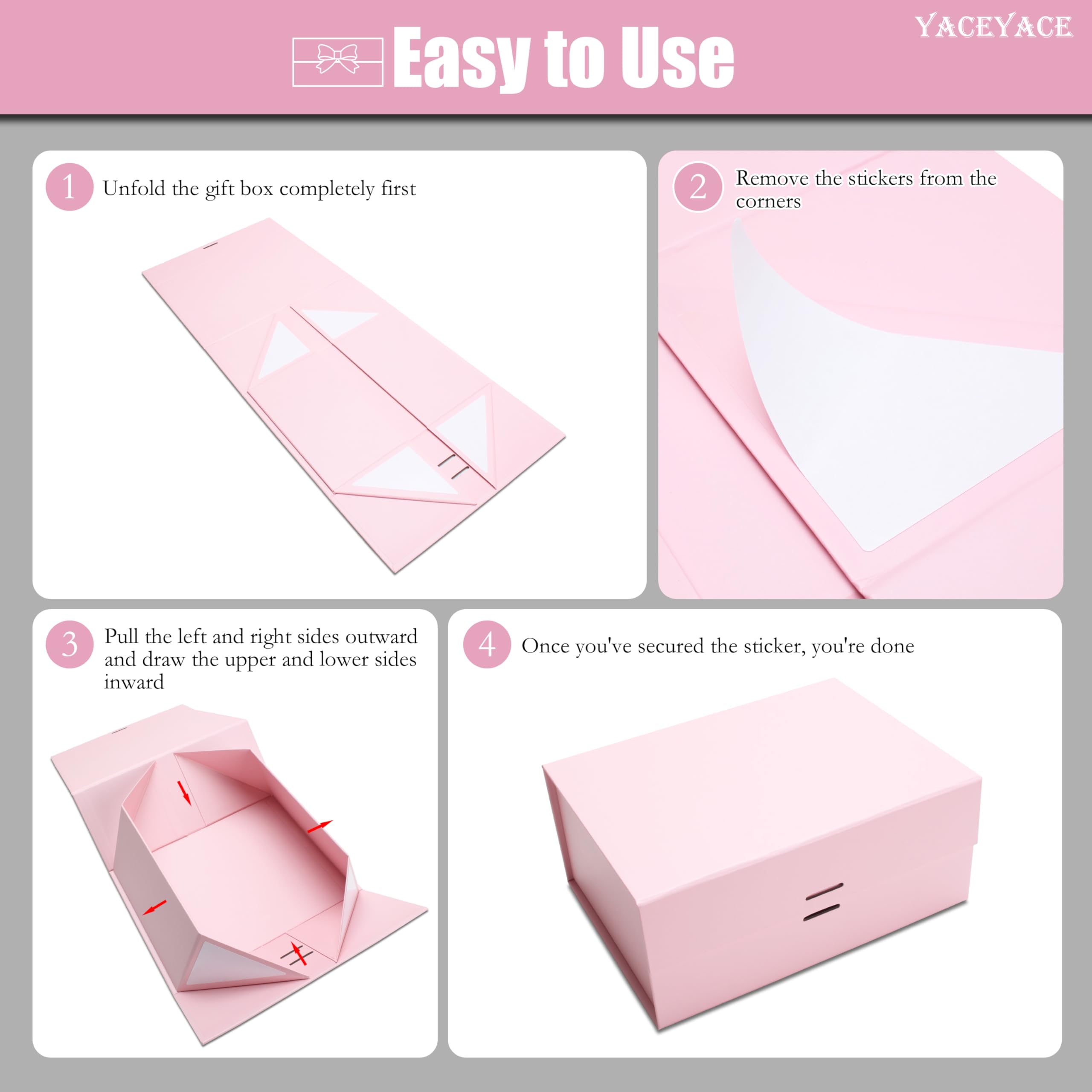 Easy to Use

YACEYACE

1 Unfold the gift box completely first

2 Remove the stickers from the corners

3 Pull the left and right sides outward and draw the upper and lower sides inward

4 Once you've secured the sticker, you're done