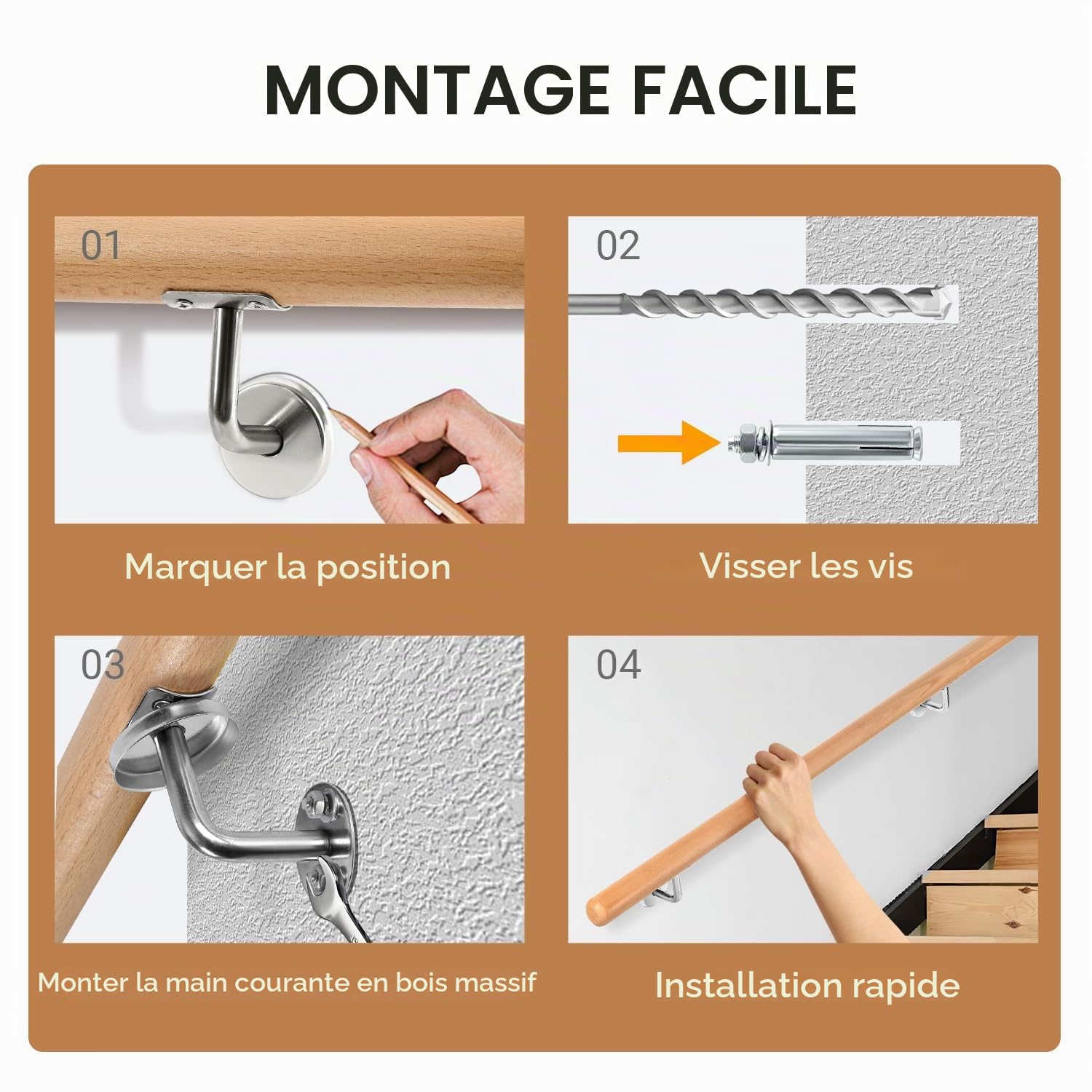 MONTAGE FACILE

01

Marquer la position

02

Visser les vis

03

Monter la main courante en bois massif

04

Installation rapide