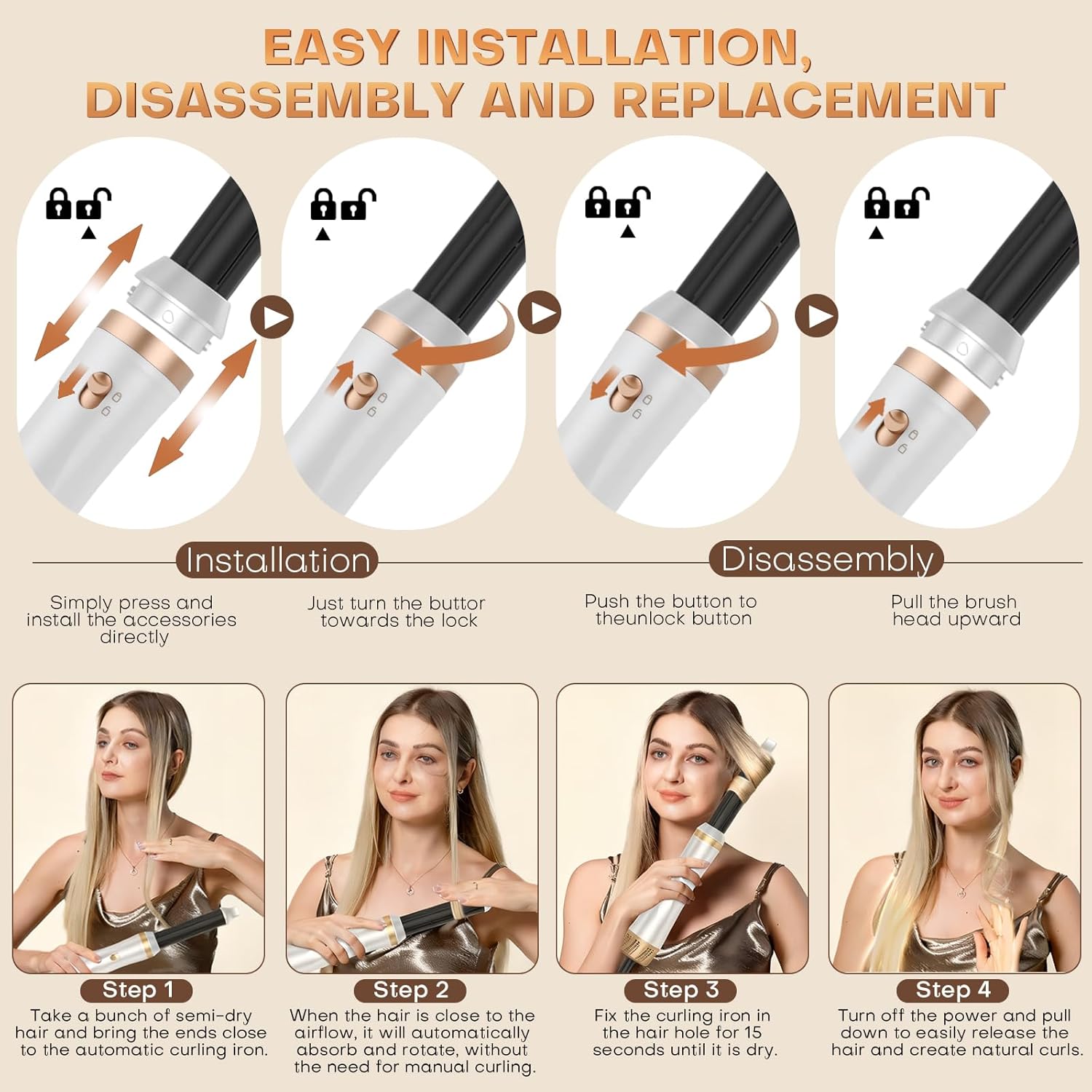 EASY INSTALLATION, DISASSEMBLY AND REPLACEMENT

Installation

Disassembly

Simply press and install the accessories directly

Just turn the buttor towards the lock

Push the button to theunlock button

Pull the brush head upward

Step 1

Take a bunch of semi-dry hair and bring the ends close to the automatic curling iron.

Step 2

When the hair is close to the airflow, it will automatically absorb and rotate, without the need for manual curling.

Step 3

Fix the curling iron in the hair hole for 15 seconds until it is dry.

Step 4

Turn off the power and pull down to easily release the hair and create natural curls.