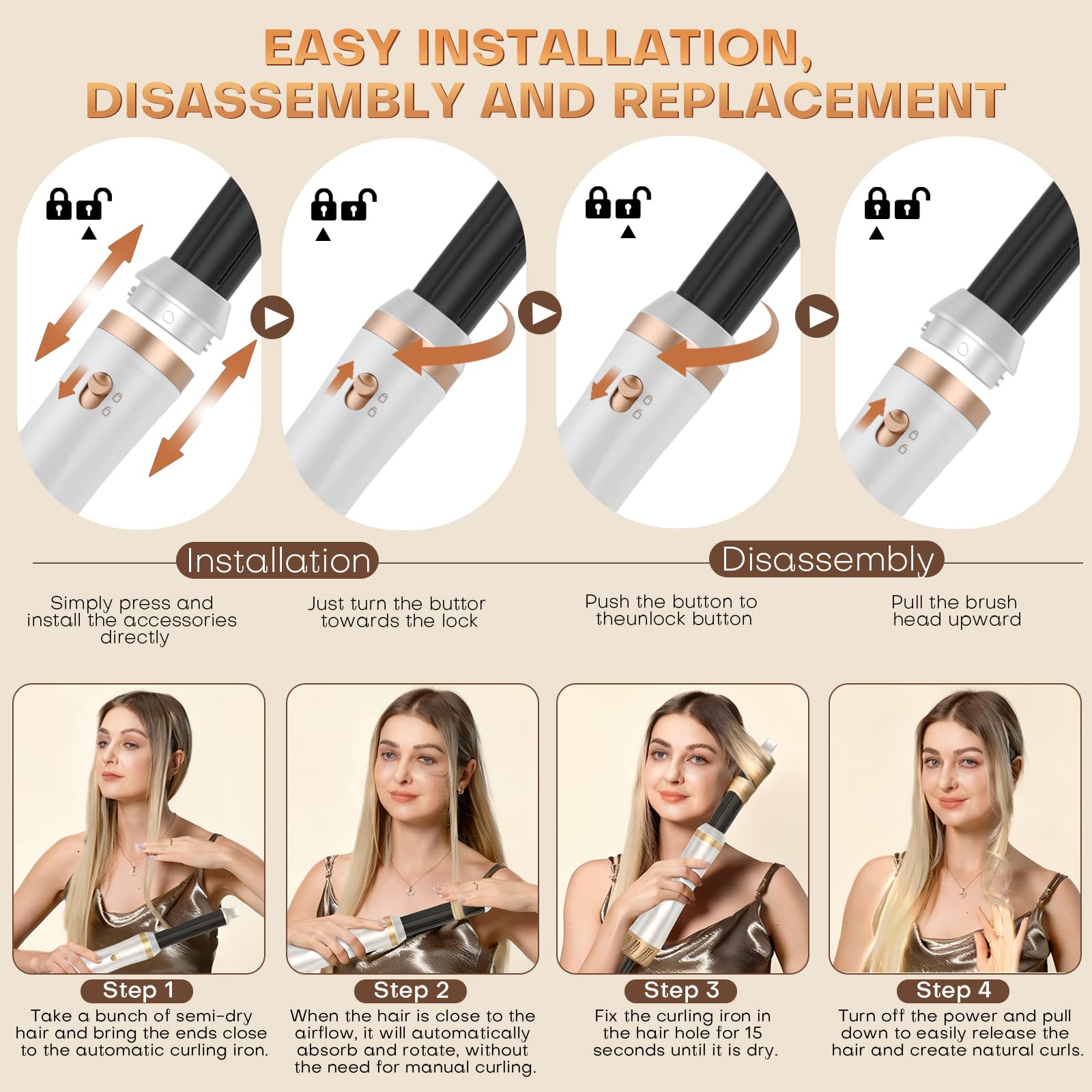 EASY INSTALLATION, DISASSEMBLY AND REPLACEMENT

Installation

Disassembly

Simply press and install the accessories directly

Just turn the buttor towards the lock

Push the button to theunlock button

Pull the brush head upward

Step 1

Take a bunch of semi-dry hair and bring the ends close to the automatic curling iron.

Step 2

When the hair is close to the airflow, it will automatically absorb and rotate, without the need for manual curling.

Step 3

Fix the curling iron in the hair hole for 15 seconds until it is dry.

Step 4

Turn off the power and pull down to easily release the hair and create natural curls.