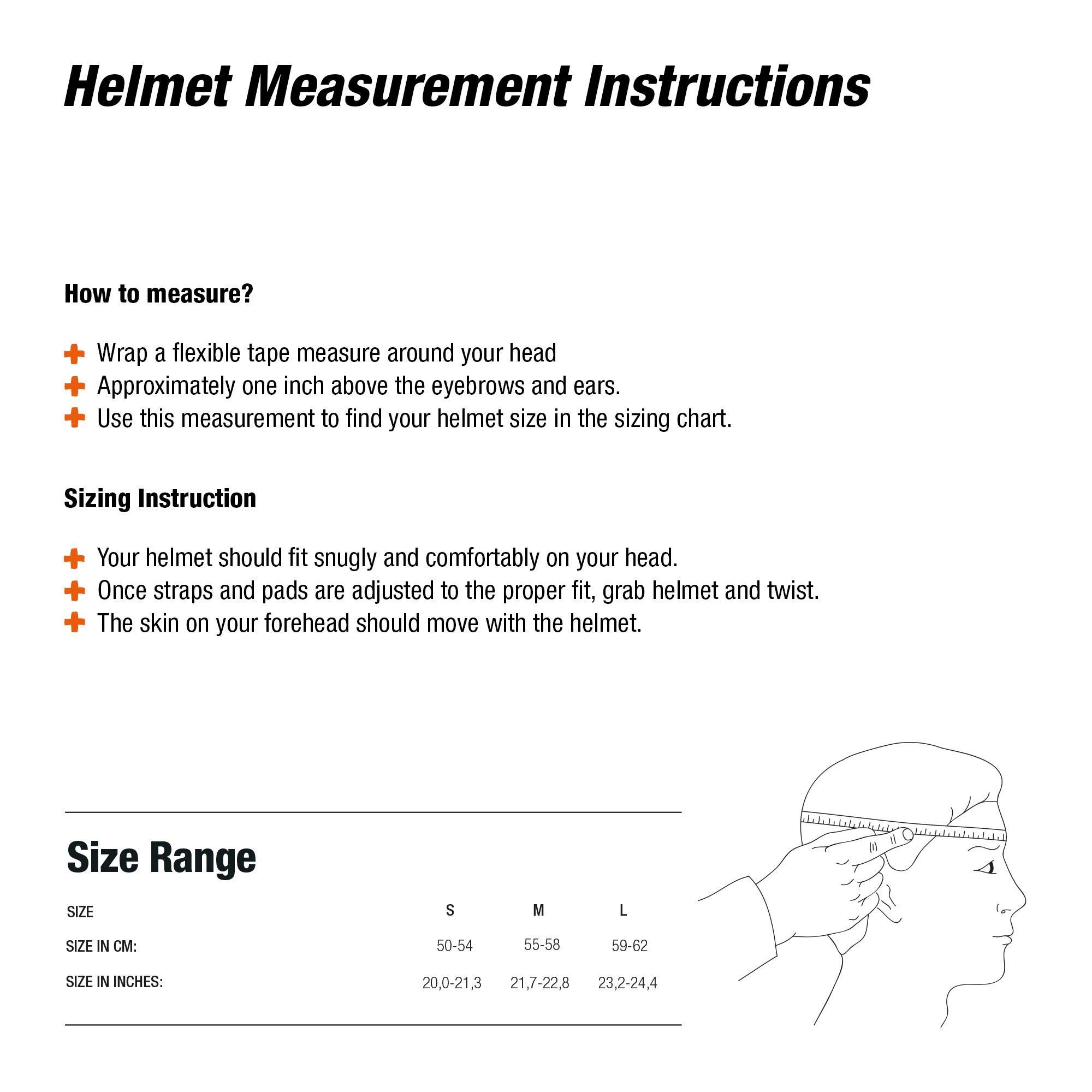 Helmet Measurement Instructions

How to measure?

Wrap a flexible tape measure around your head
Approximately one inch above the eyebrows and ears.
Use this measurement to find your helmet size in the sizing chart.

Sizing Instruction

Your helmet should fit snugly and comfortably on your head.
Once straps and pads are adjusted to the proper fit, grab helmet and twist.
The skin on your forehead should move with the helmet.

Size Range

| SIZE | S | M | L |
|---|---|---|---|
| SIZE IN CM: | 50-54 | 55-58 | 59-62 |
| SIZE IN INCHES: | 20,0-21,3 | 21,7-22,8 | 23,2-24,4 |