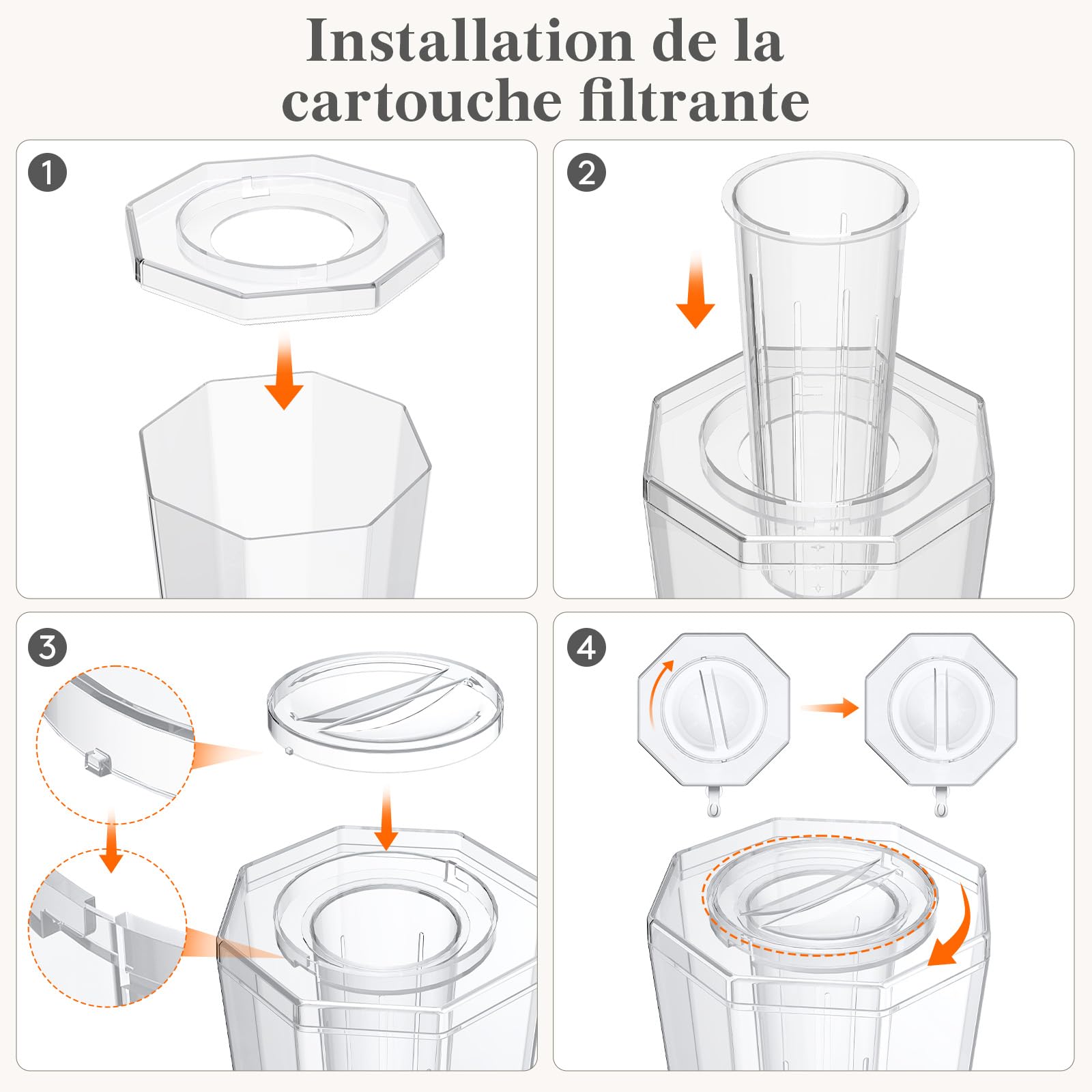 Installation de la cartouche filtrante

1

2

3

4