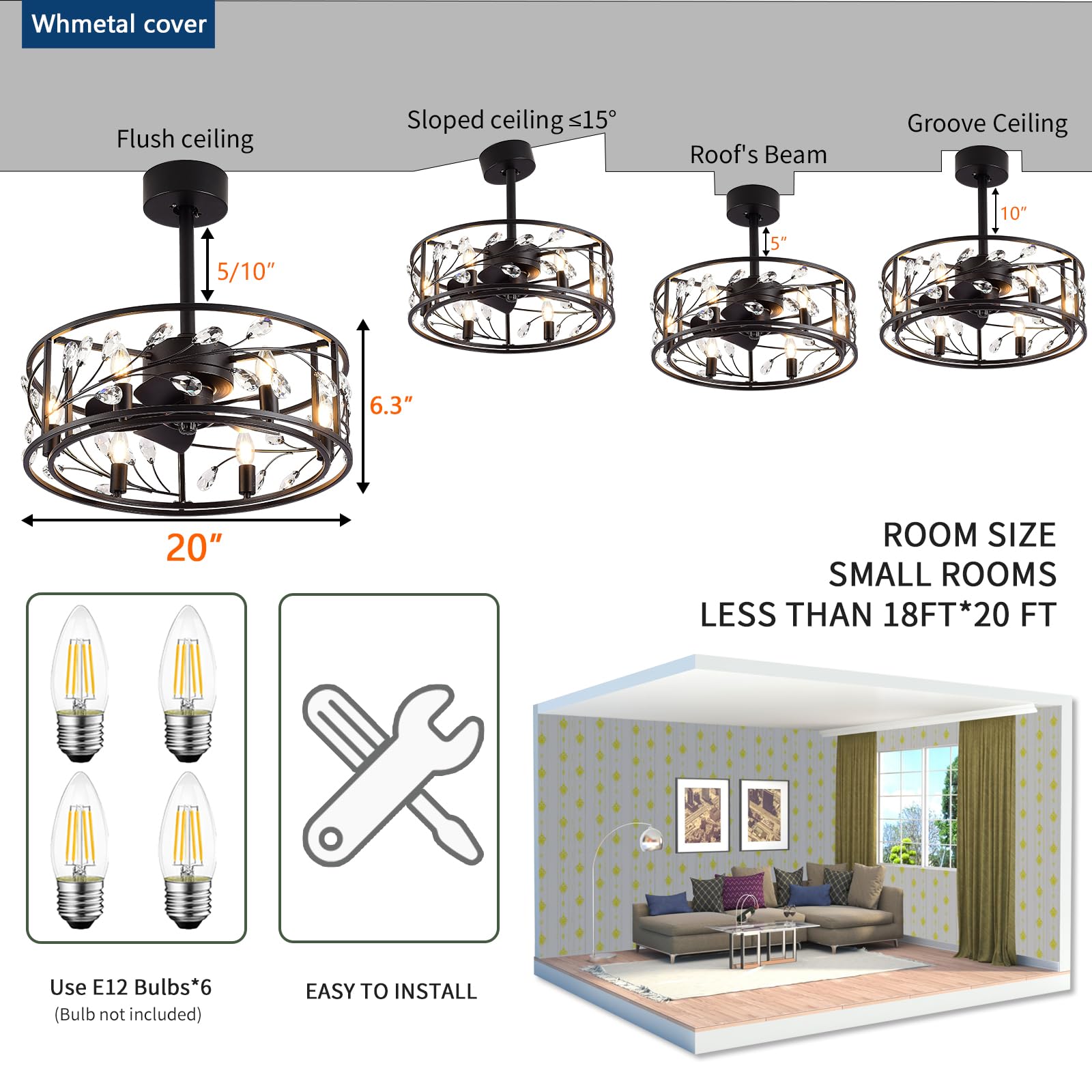 Whmetal cover

Flush ceiling

Sloped ceiling ≤15°

Roof's Beam

Groove Ceiling

5/10″

5″

10″

6.3″

20″

ROOM SIZE
SMALL ROOMS
LESS THAN 18FT*20 FT

Use E12 Bulbs*6
(Bulb not included)

EASY TO INSTALL