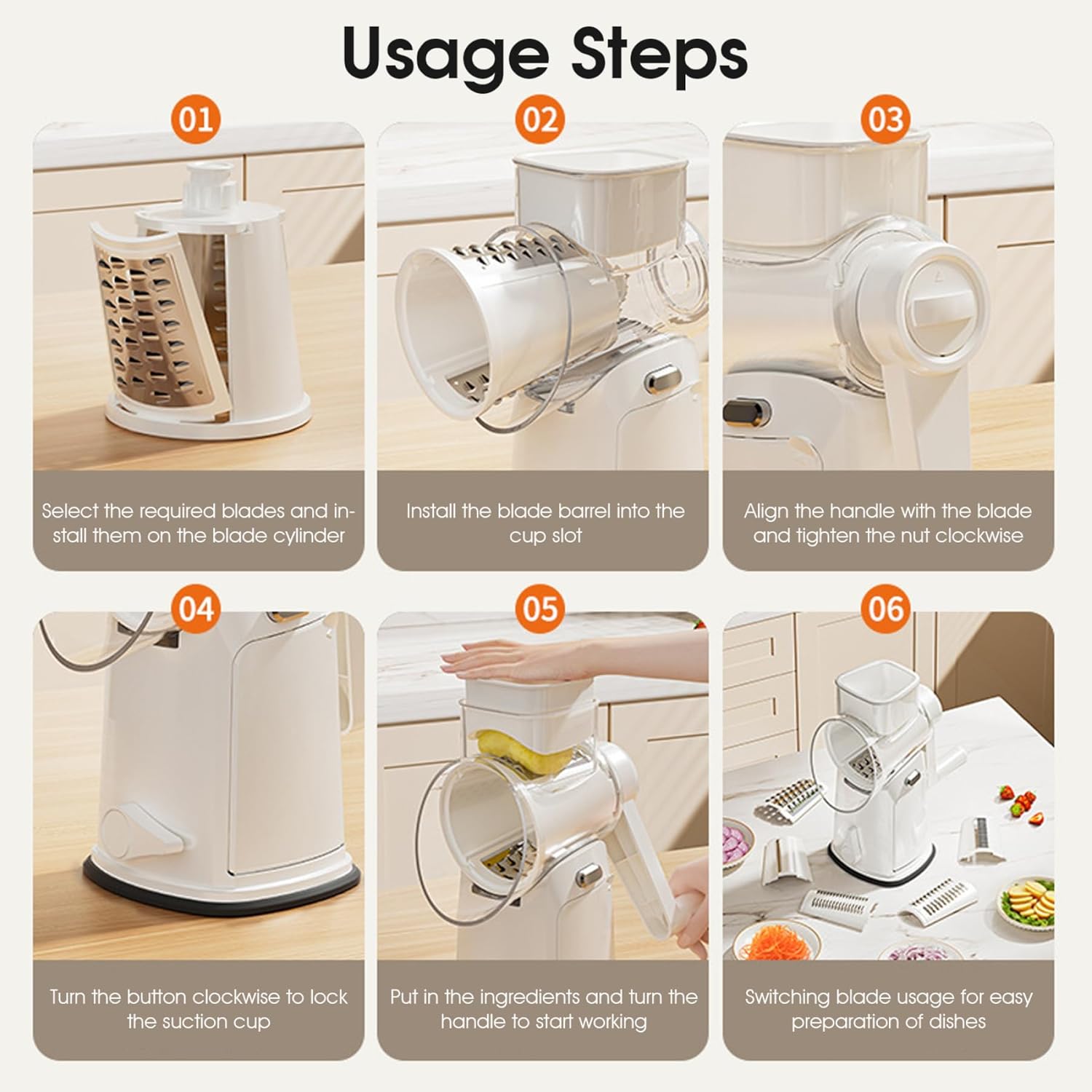 Usage Steps

01

Select the required blades and install them on the blade cylinder

02

Install the blade barrel into the cup slot

03

Align the handle with the blade and tighten the nut clockwise

04

Turn the button clockwise to lock the suction cup

05

Put in the ingredients and turn the handle to start working

06

Switching blade usage for easy preparation of dishes