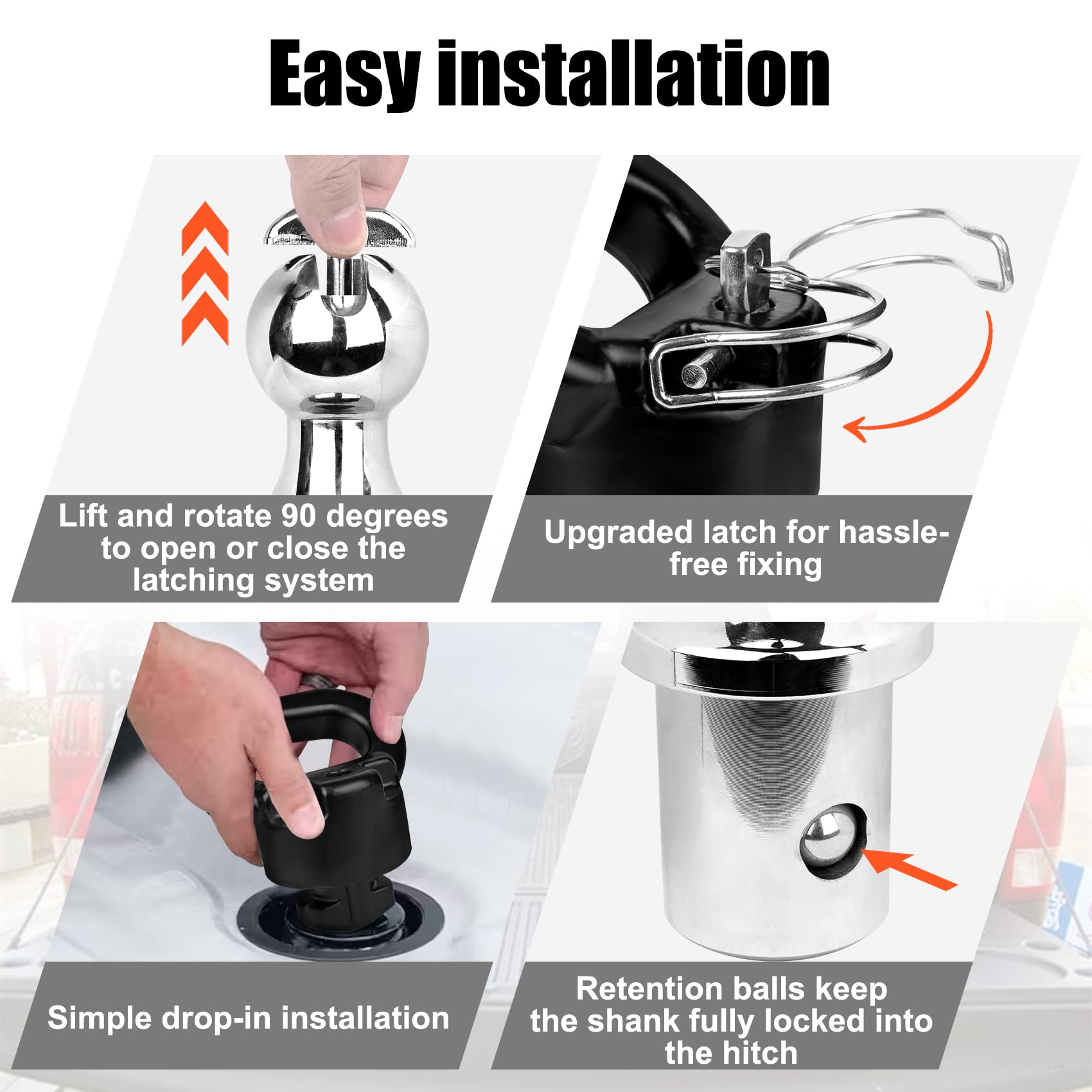 Easy installation

Lift and rotate 90 degrees to open or close the latching system

Upgraded latch for hassle-free fixing

Simple drop-in installation

Retention balls keep the shank fully locked into the hitch