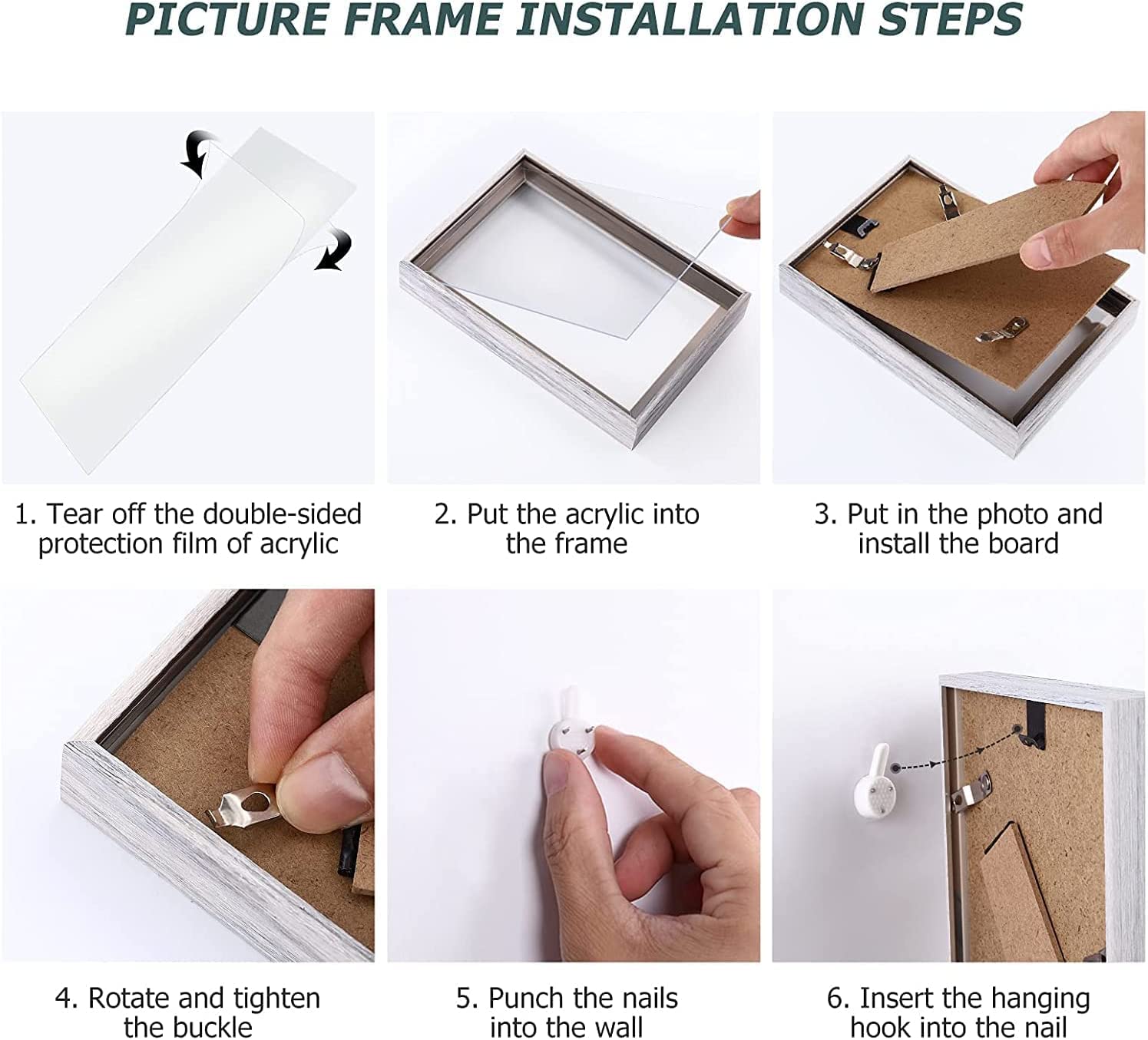 PICTURE FRAME INSTALLATION STEPS

1. Tear off the double-sided protection film of acrylic

2. Put the acrylic into the frame

3. Put in the photo and install the board

4. Rotate and tighten the buckle

5. Punch the nails into the wall

6. Insert the hanging hook into the nail