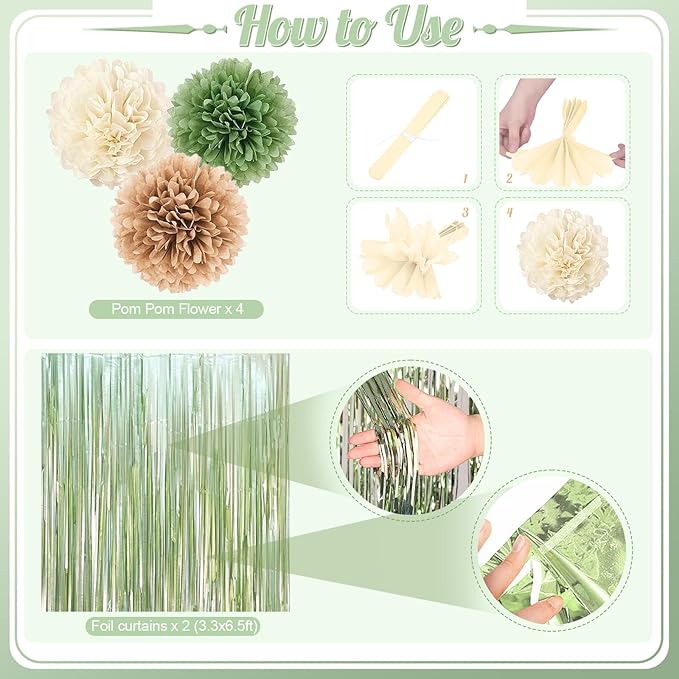 How to Use

1

2

3

4

Pom Pom Flower x 4

Foil curtains x 2 (3.3x6.5ft)