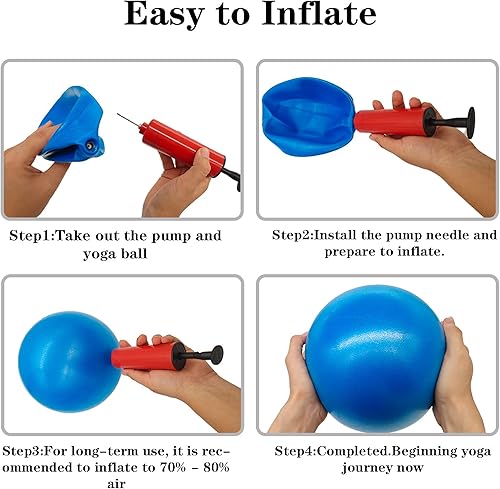 Easy to Inflate

Step1:Take out the pump and yoga ball

Step2:Install the pump needle and prepare to inflate.

Step3:For long-term use, it is recommended to inflate to 70% - 80% air

Step4:Completed.Beginning yoga journey now