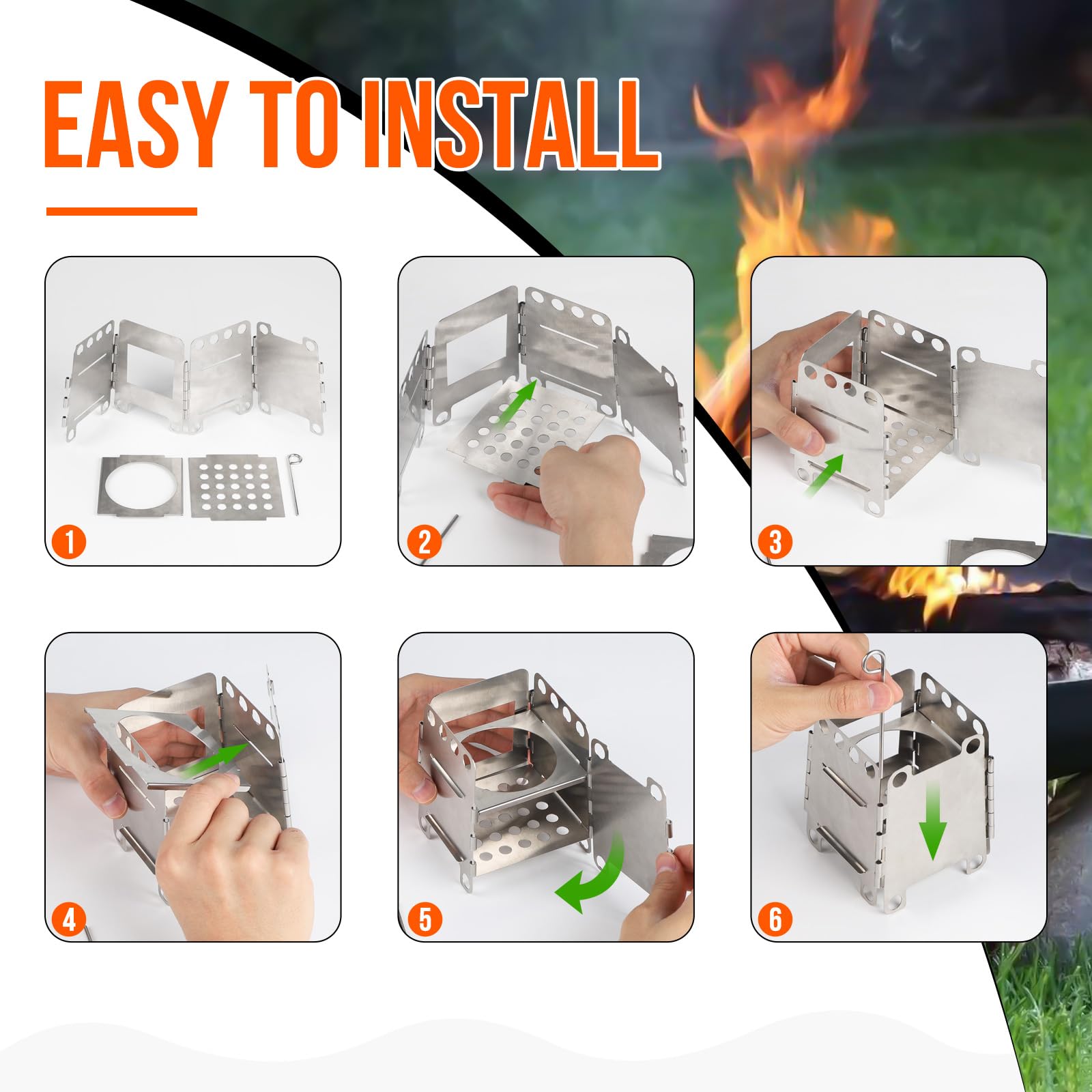 EASY TO INSTALL

1

2

3

4

5

6