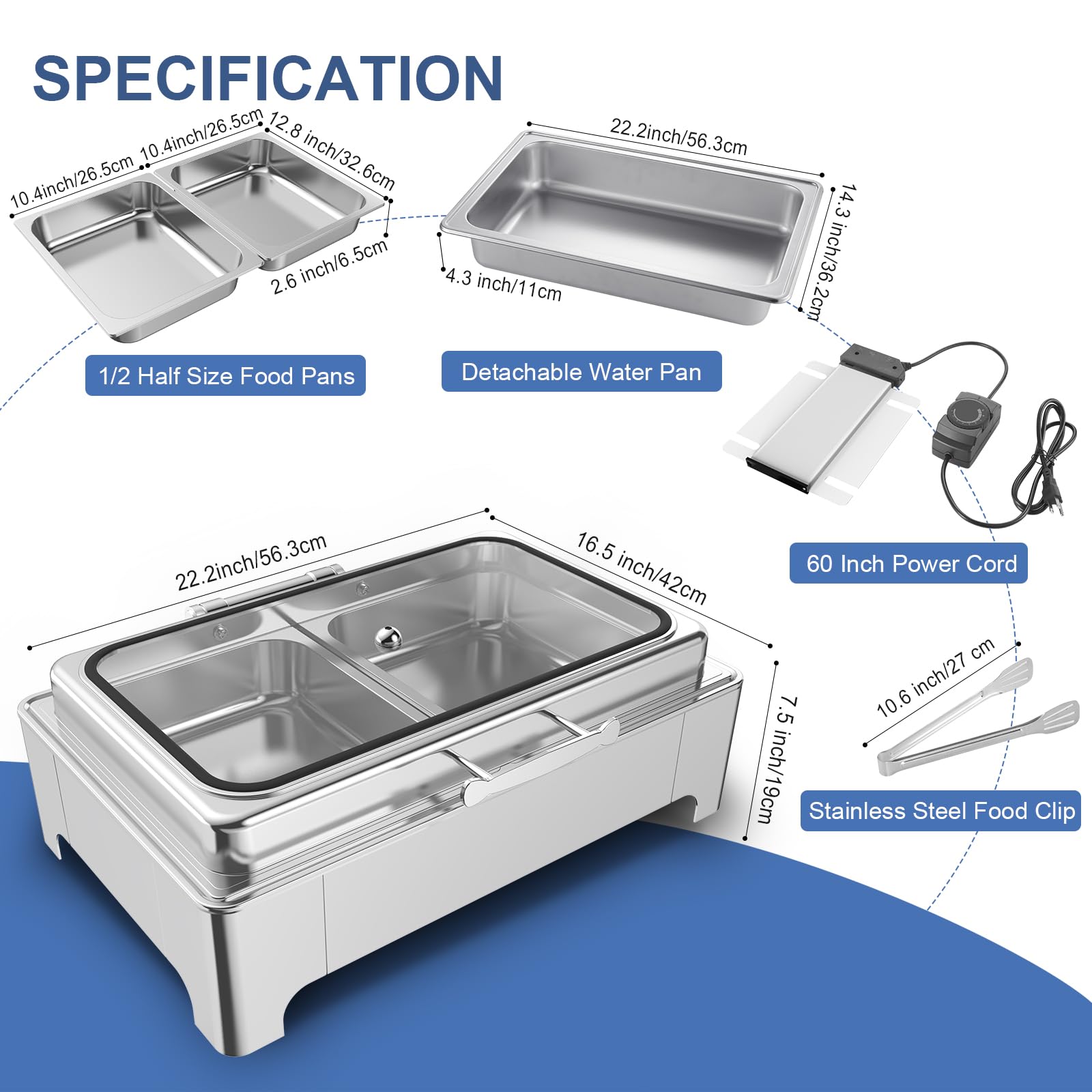 SPECIFICATION

10.4inch/26.5cm
10.4inch/26.5cm
12.8 inch/32.6cm
2.6 inch/6.5cm

1/2 Half Size Food Pans

22.2inch/56.3cm
14.3 inch/36.2cm
4.3 inch/11cm

Detachable Water Pan

60 Inch Power Cord

22.2inch/56.3cm
16.5 inch/42cm
7.5 inch/19cm

10.6 inch/27 cm

Stainless Steel Food Clip