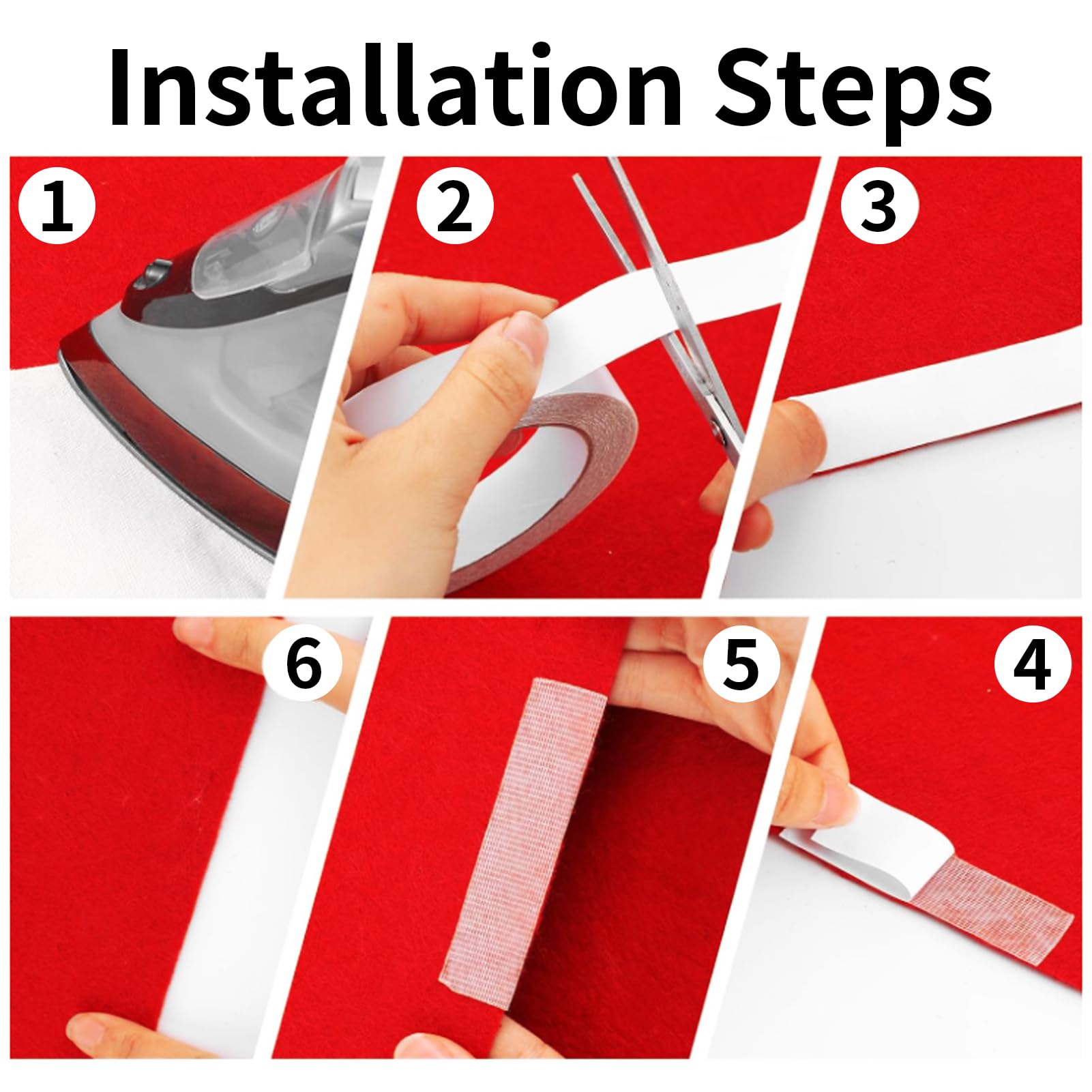 Installation Steps

1

2

3

6

5

4