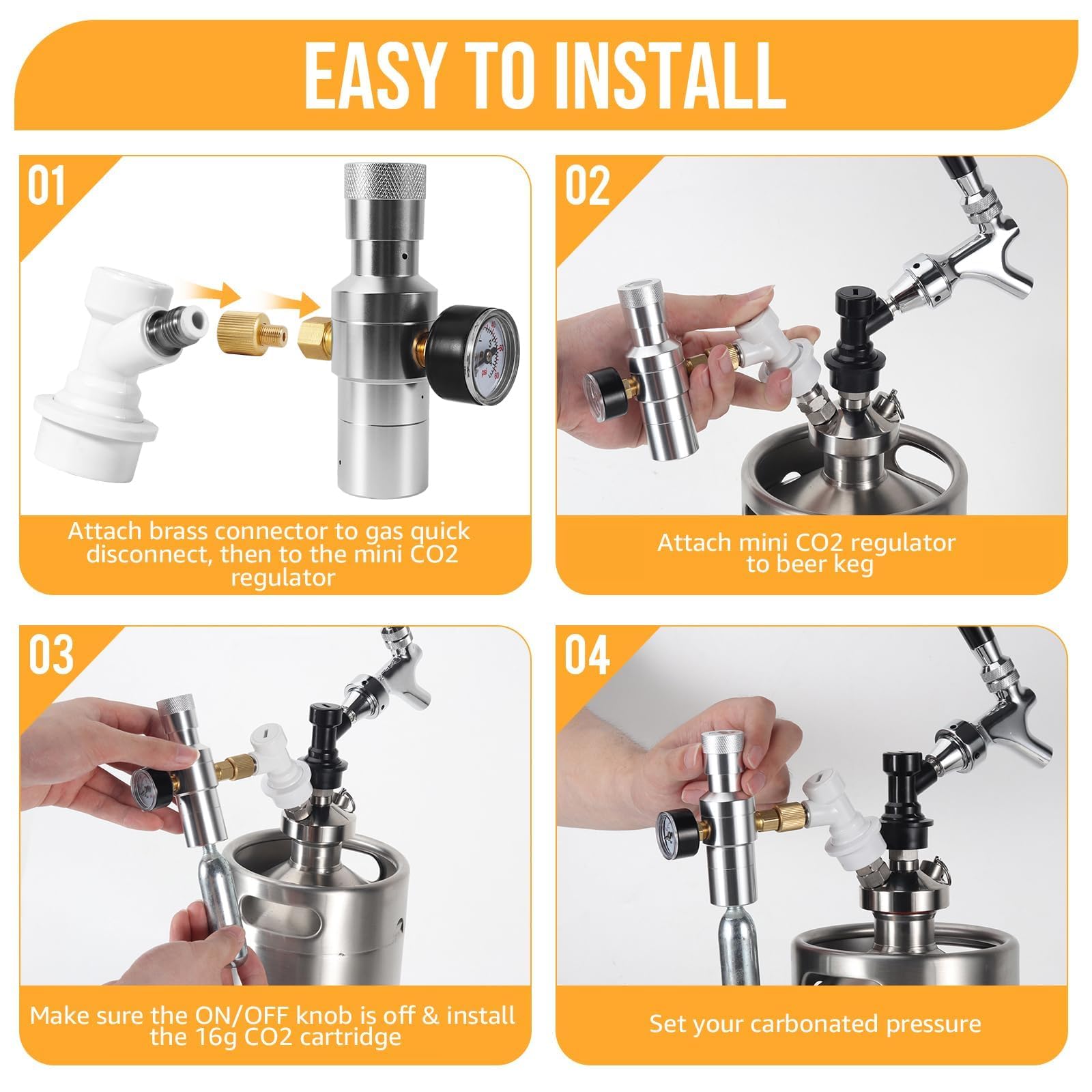 EASY TO INSTALL

01

Attach brass connector to gas quick disconnect, then to the mini CO2 regulator

02

Attach mini CO2 regulator to beer keg

03

Make sure the ON/OFF knob is off & install the 16g CO2 cartridge

04

Set your carbonated pressure