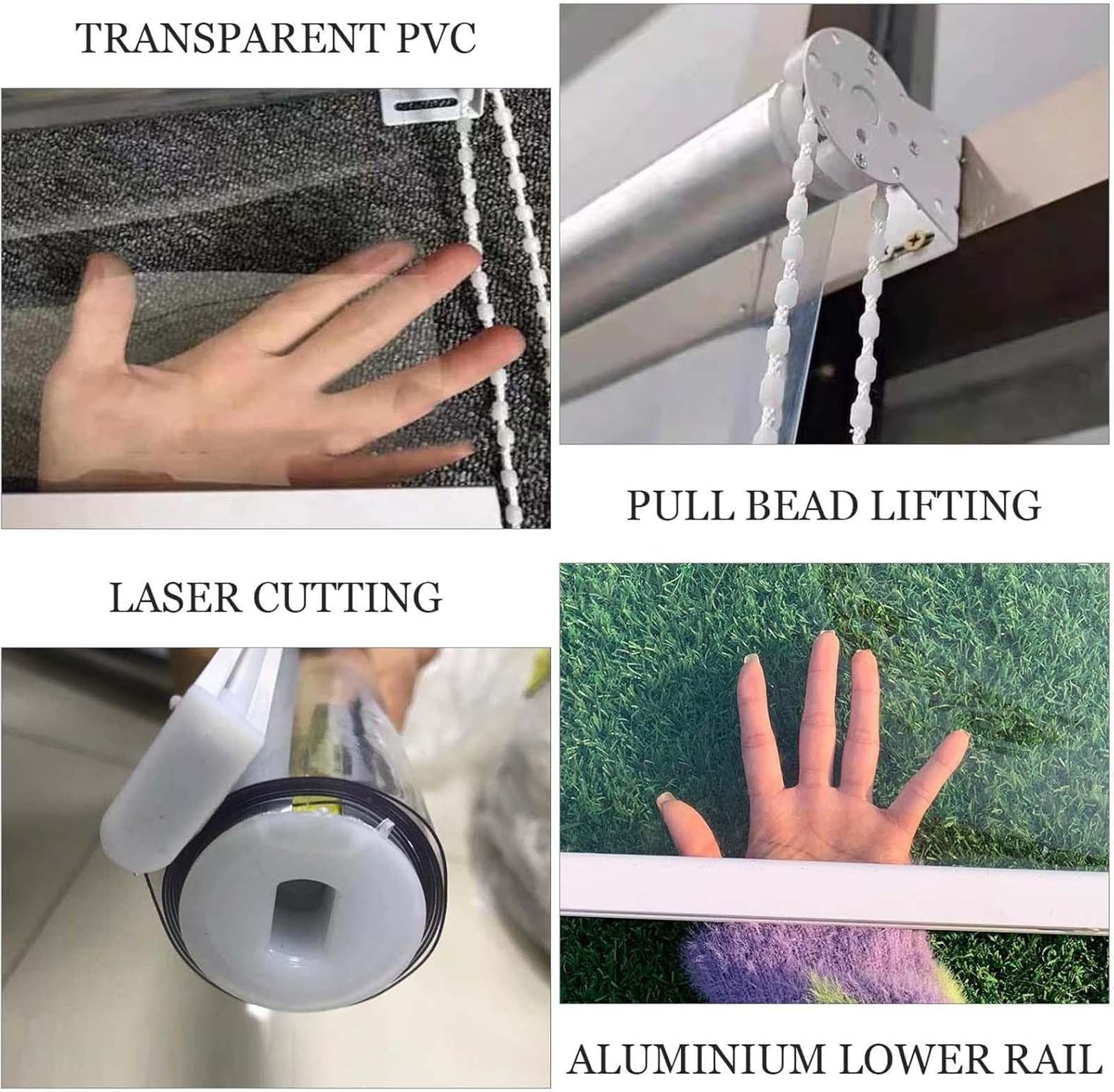 TRANSPARENT PVC

PULL BEAD LIFTING

LASER CUTTING

ALUMINIUM LOWER RAIL