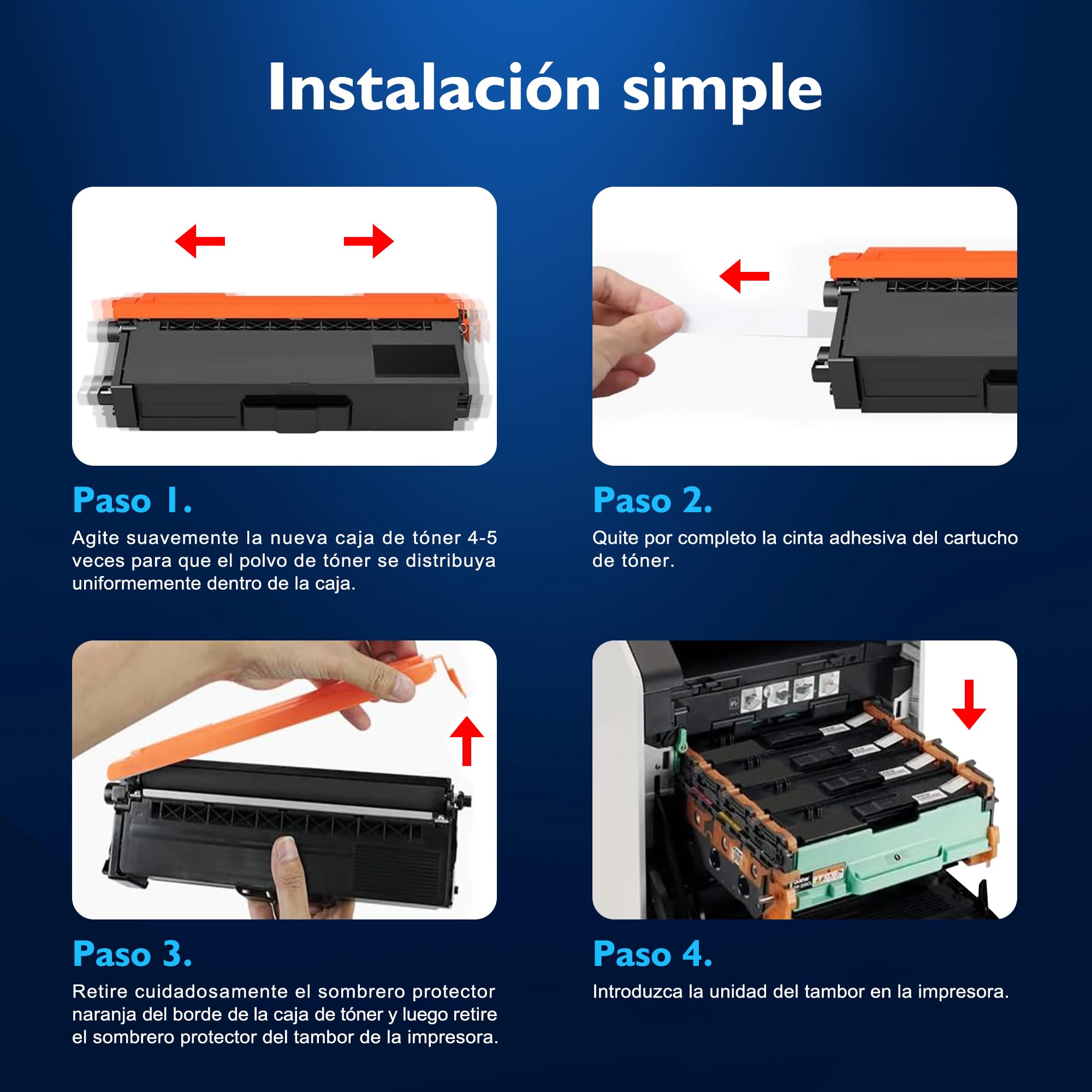 Instalación simple

Paso 1.

Agite suavemente la nueva caja de tóner 4-5 veces para que el polvo de tóner se distribuya uniformemente dentro de la caja.

Paso 2.

Quite por completo la cinta adhesiva del cartucho de tóner.

Paso 3.

Retire cuidadosamente el sombrero protector naranja del borde de la caja de tóner y luego retire el sombrero protector del tambor de la impresora.

Paso 4.

Introduzca la unidad del tambor en la impresora.